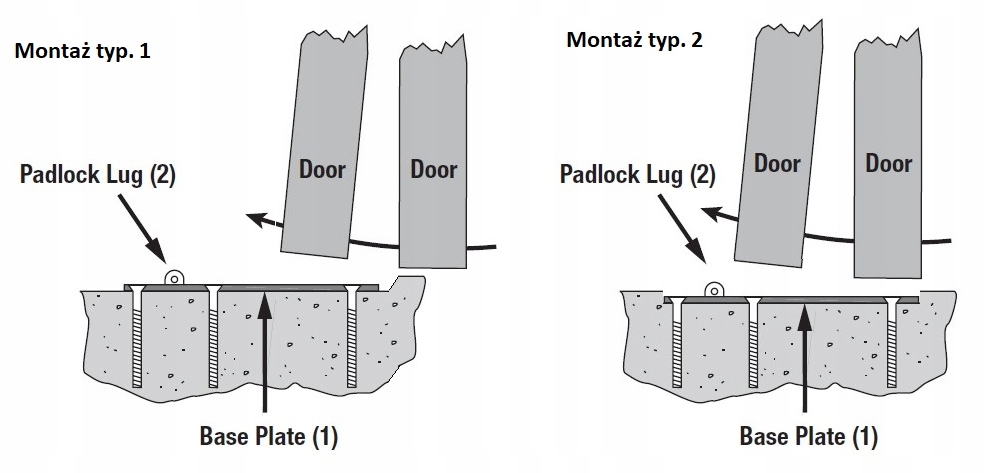 Montaż typ. 1

Door

Door

Padlock Lug (2)

Base Plate (1)

Montaż typ. 2

Door

Door

Padlock Lug (2)

Base Plate (1)