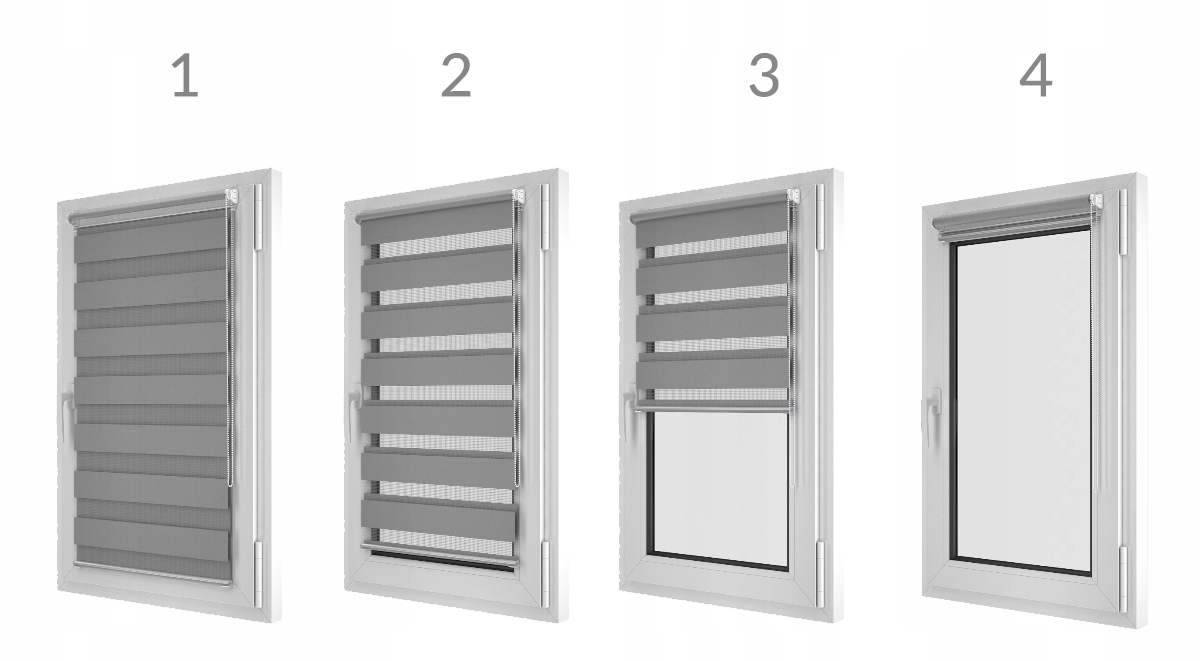 1

2

3

4