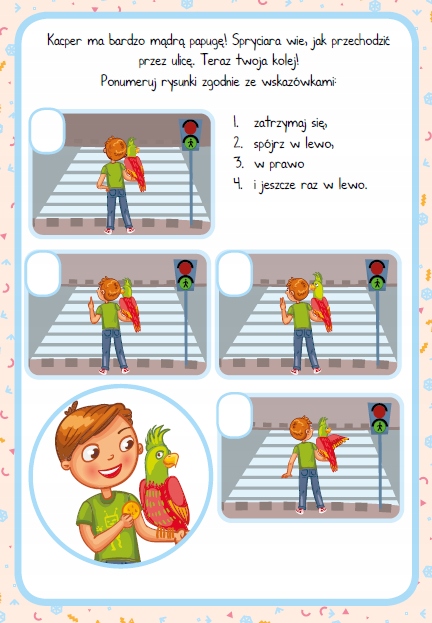 Kacper ma bardzo mądrą papugę! Spryciara wie, jak przechodzić przez ulicę. Teraz twoja kolej!
Ponumeruj rysunki zgodnie ze wskazówkami:

1. zatrzymaj się,
2. spójrz w lewo,
3. w prawo
4. i jeszcze raz w lewo.