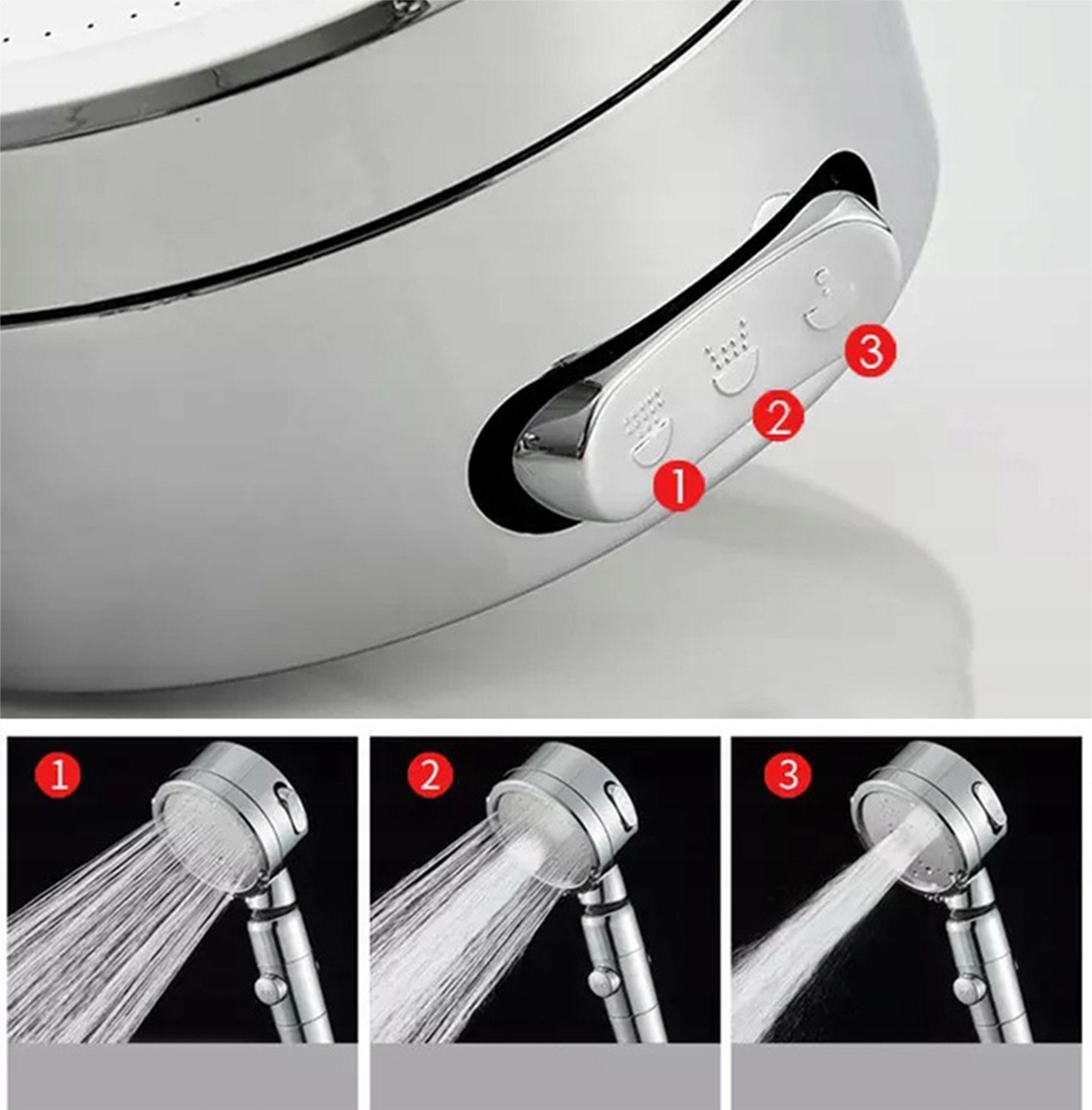 3
2
1
1
2
3