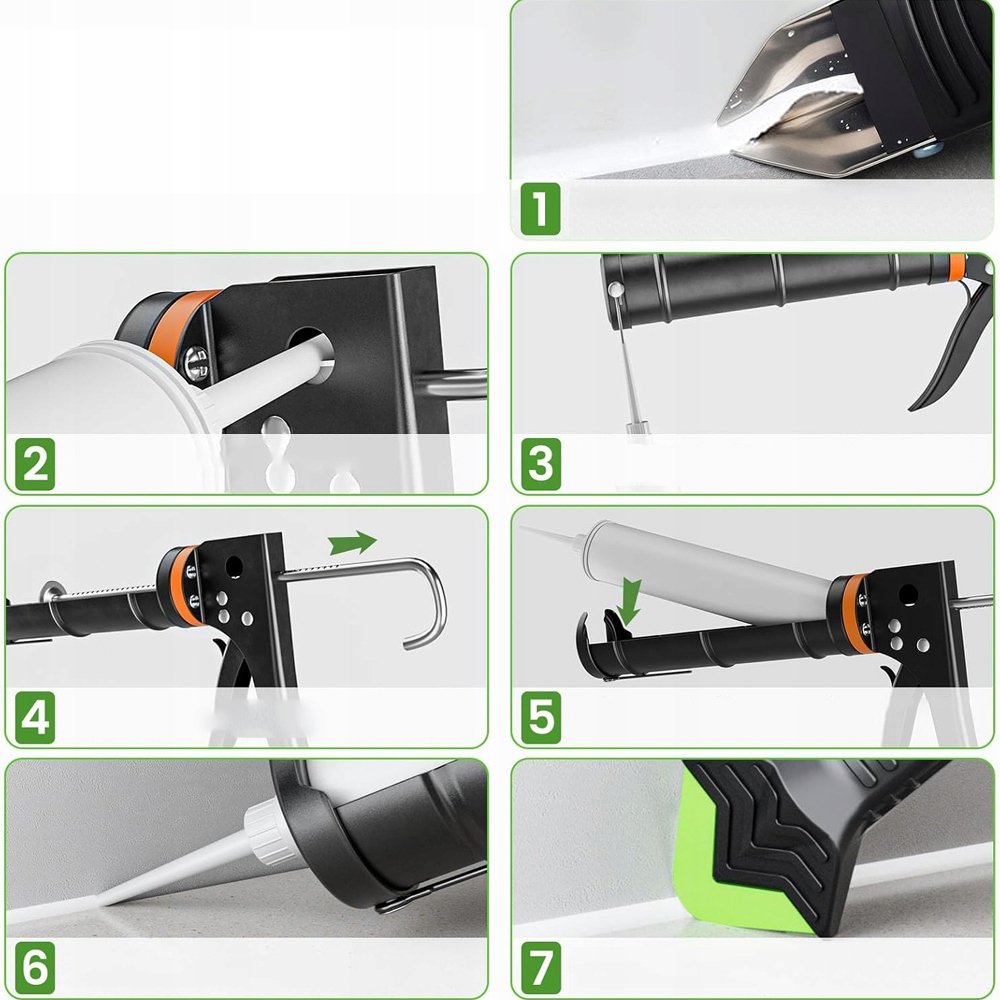 1

2

3

4

5

6

7