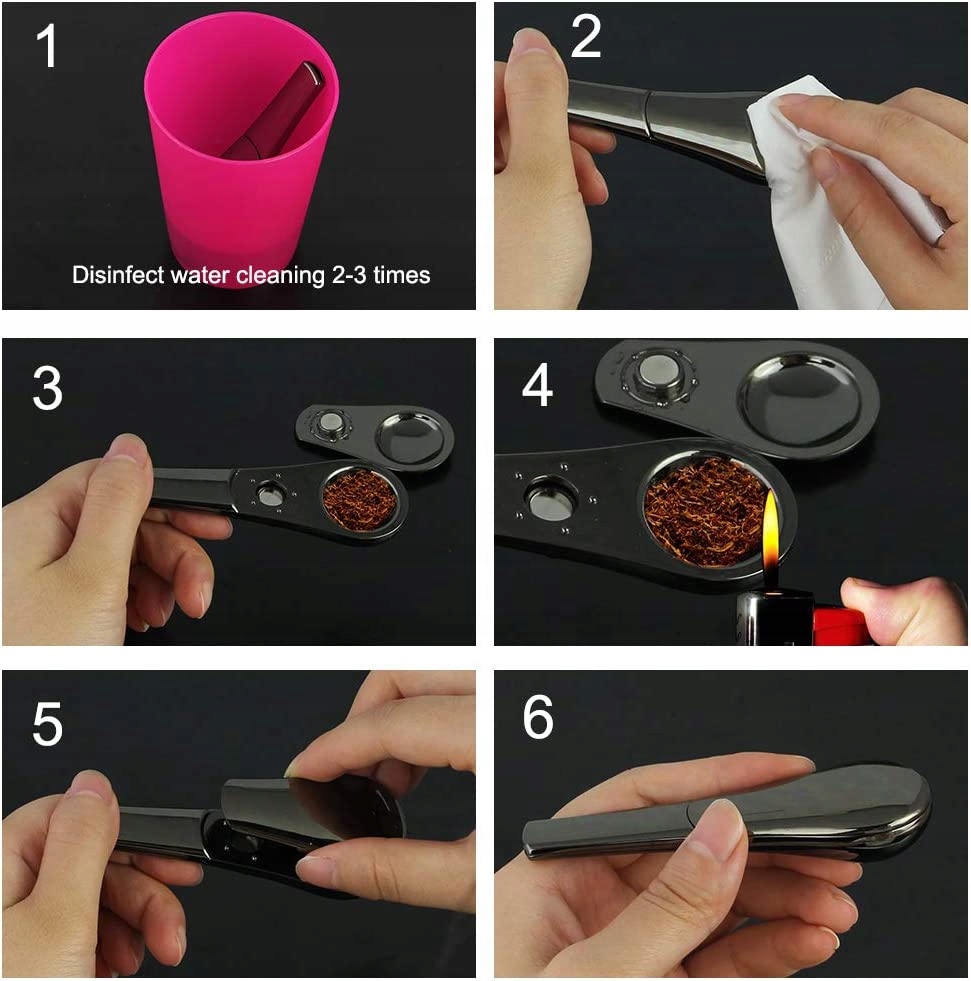 1
Disinfect water cleaning 2-3 times

2

3

4

5

6