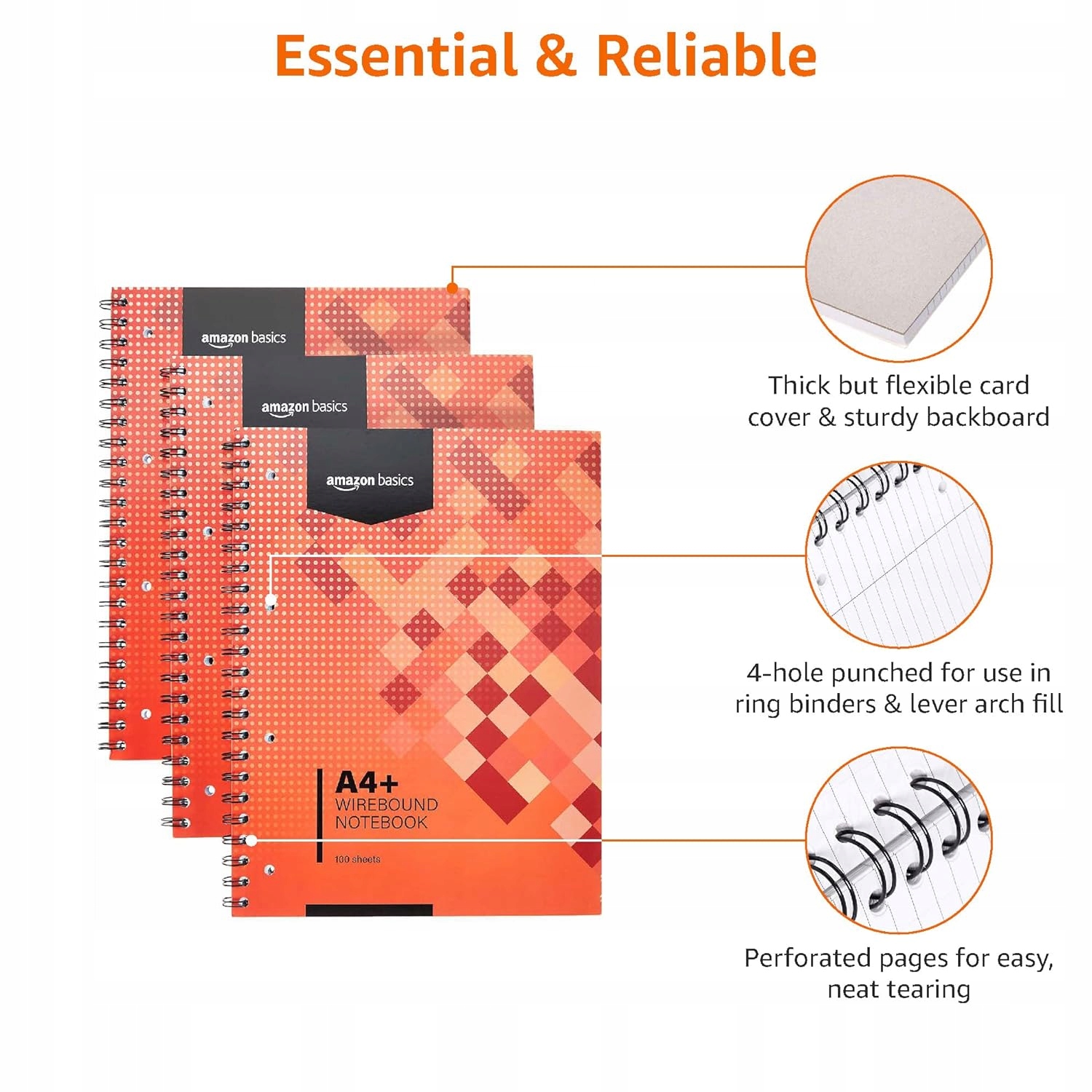 Essential & Reliable

amazon basics

amazon basics

amazon basics

A4+
WIREBOUND
NOTEBOOK

100 sheets

Thick but flexible card cover & sturdy backboard

4-hole punched for use in ring binders & lever arch fill

Perforated pages for easy, neat tearing