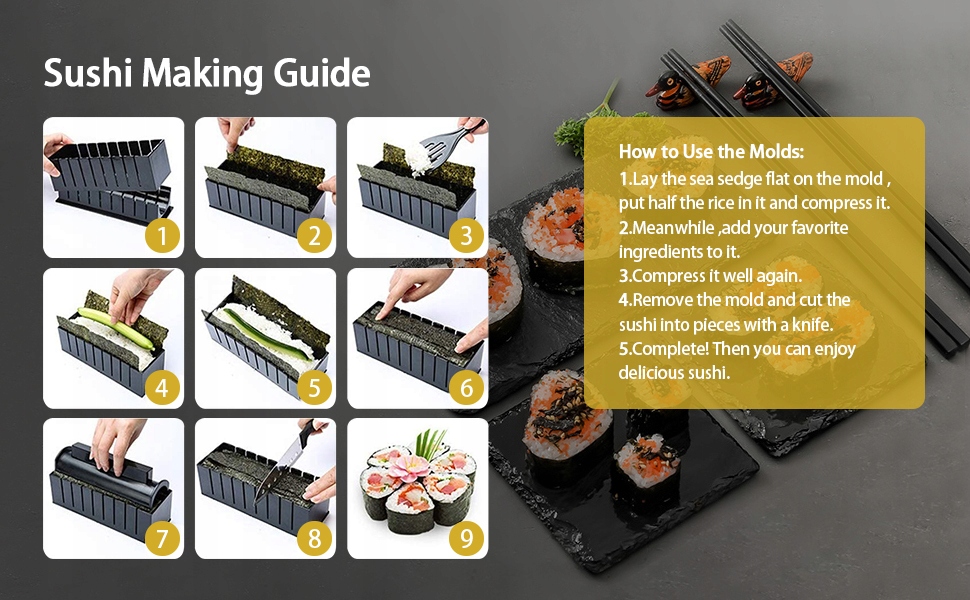 Sushi Making Guide

1

2

3

4

5

6

7

8

9

How to Use the Molds:
1.Lay the sea sedge flat on the mold , put half the rice in it and compress it.
2.Meanwhile ,add your favorite ingredients to it.
3.Compress it well again.
4.Remove the mold and cut the sushi into pieces with a knife.
5.Complete! Then you can enjoy delicious sushi.