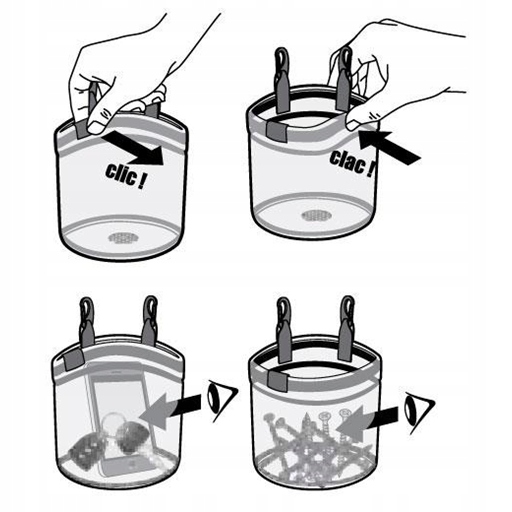 clic !

clac !