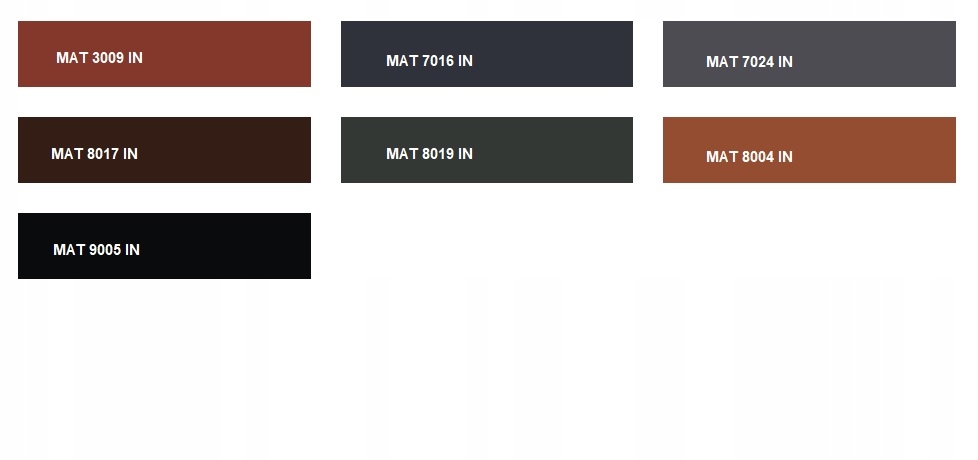 MAT 3009 IN

MAT 7016 IN

MAT 7024 IN

MAT 8017 IN

MAT 8019 IN

MAT 8004 IN

MAT 9005 IN