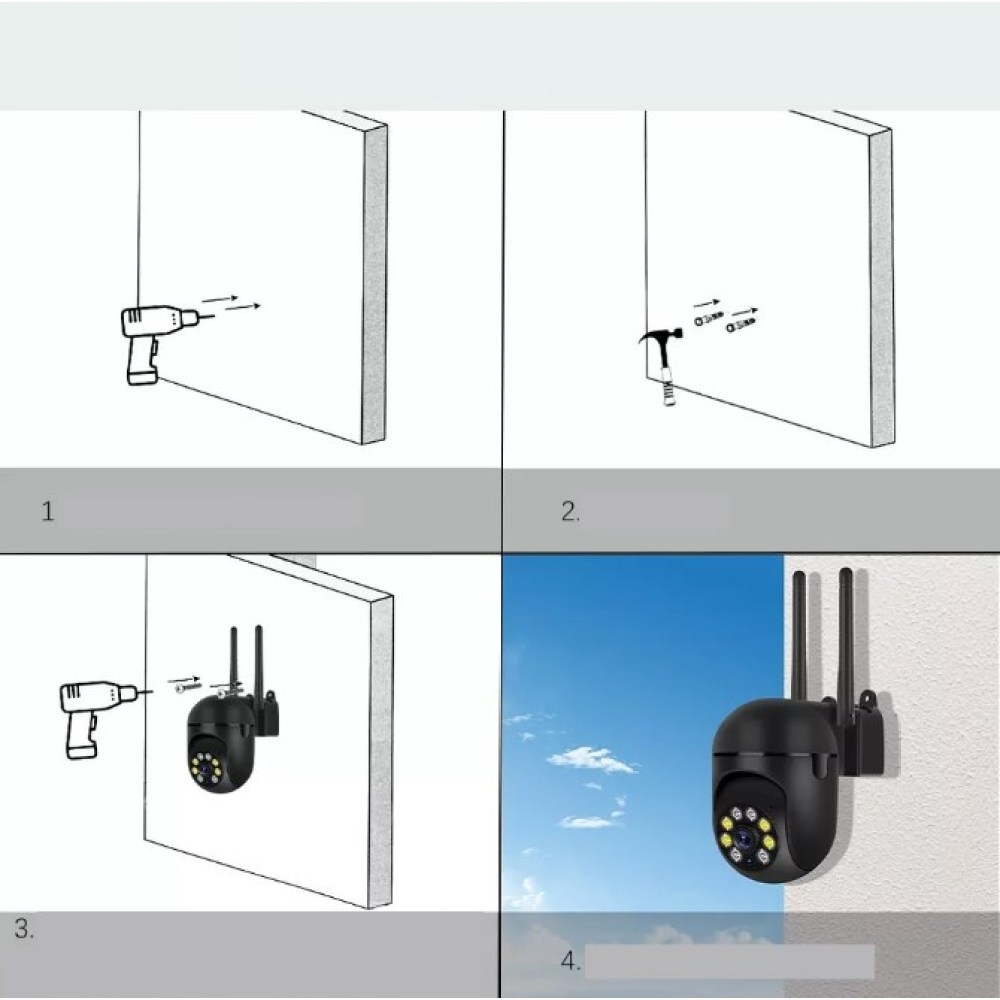 1

2.

3.

4.