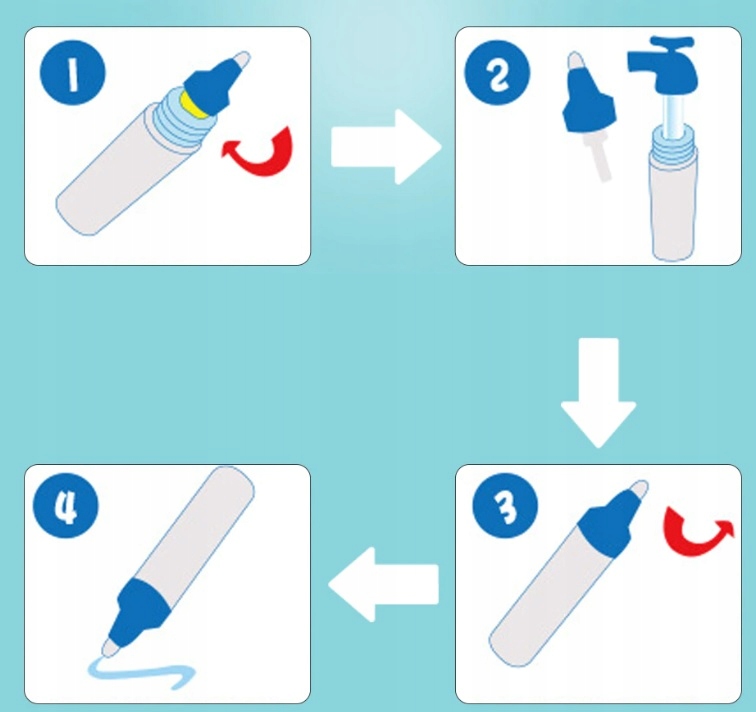 1

2

3

4