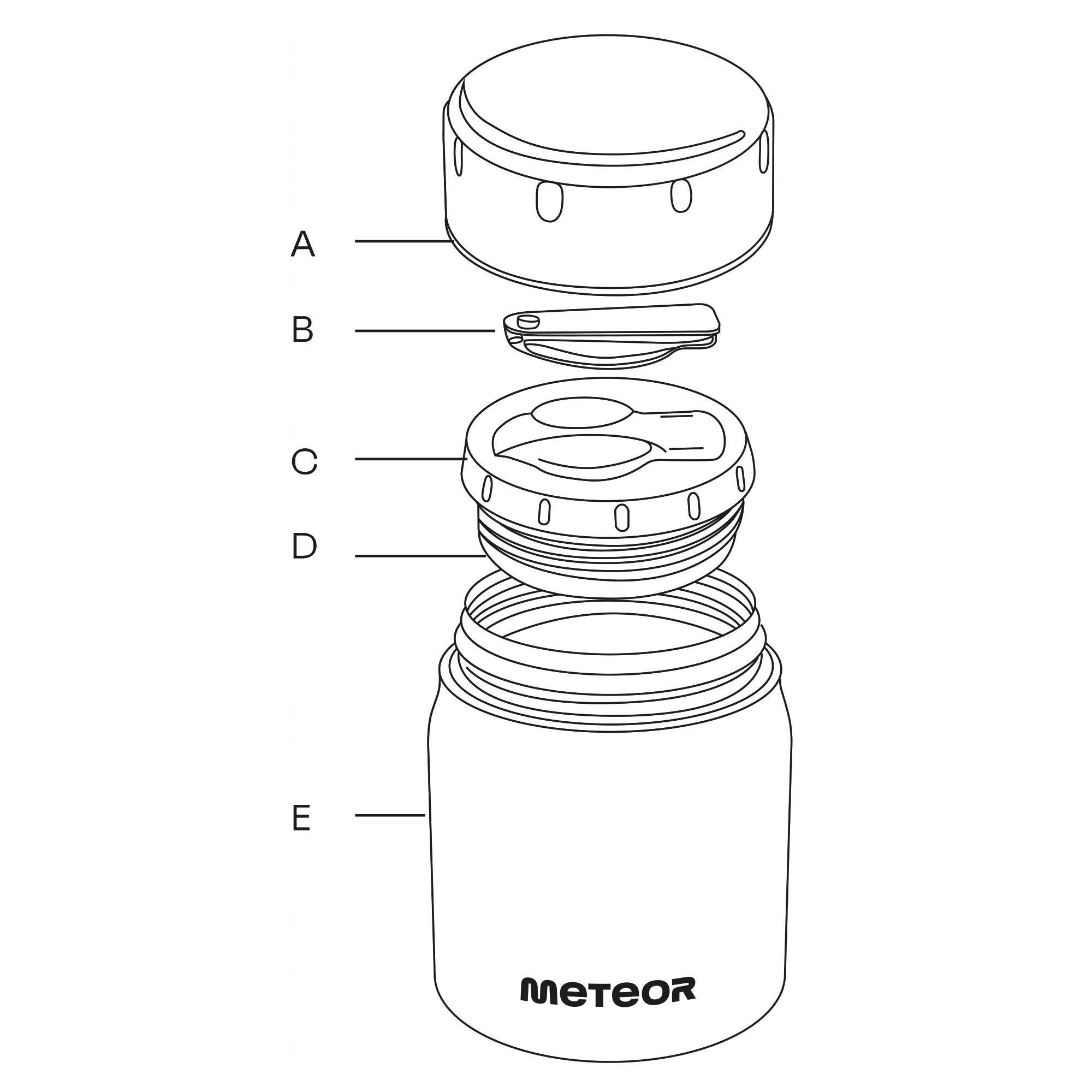 A
B
C
D
E
meteor