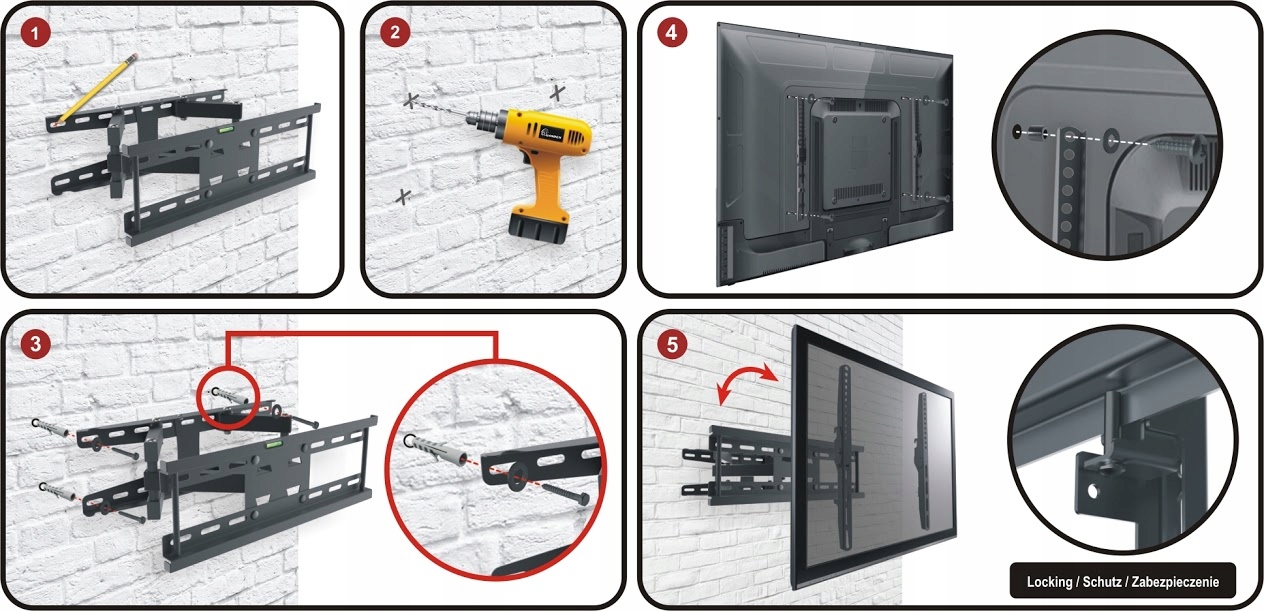 1

2

4

3

5

Locking / Schutz / Zabezpieczenie