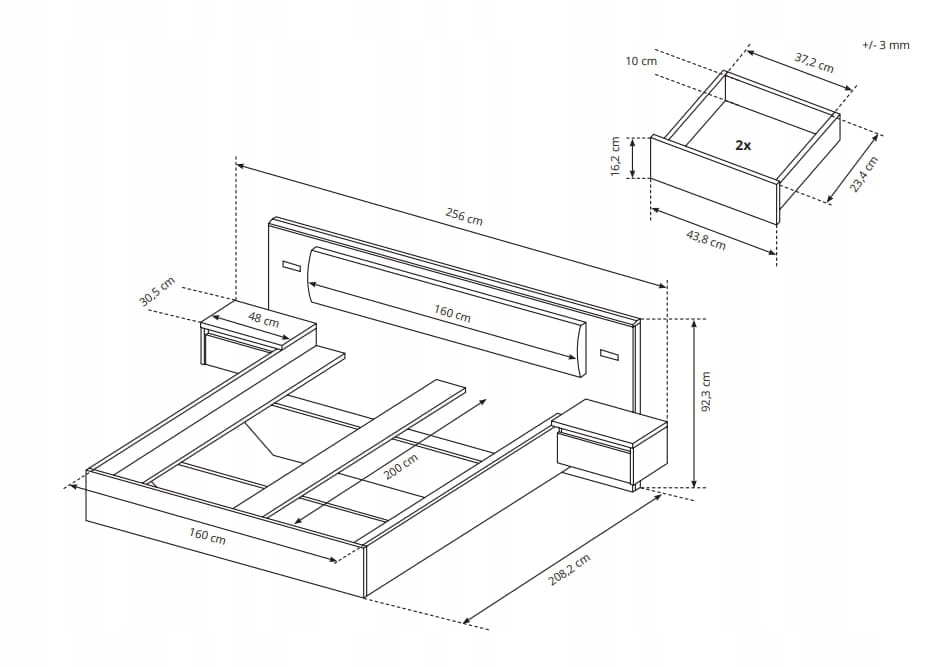 +/- 3 mm

10 cm

37,2 cm

2x

16,2 cm

23,4 cm

43,8 cm

256 cm

30,5 cm

48 cm

160 cm

92,3 cm

200 cm

160 cm

208,2 cm