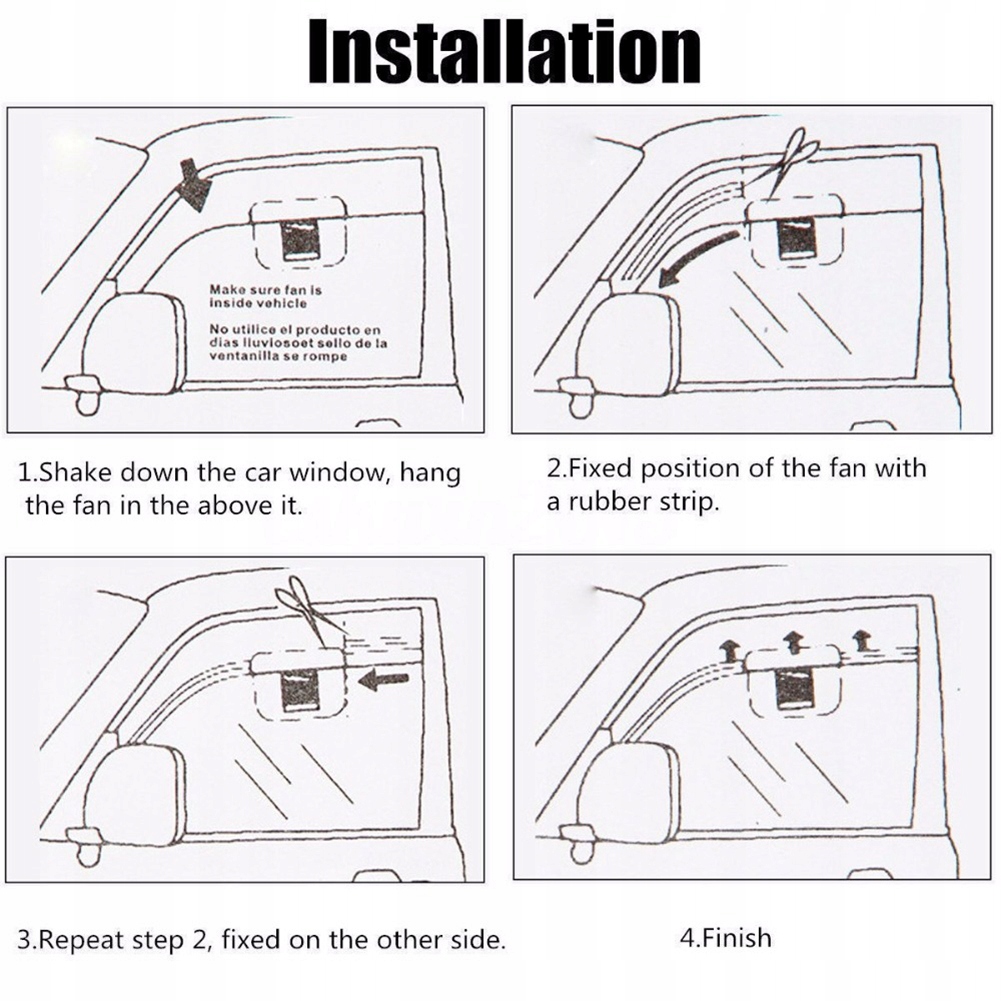 Installation

Make sure fan is inside vehicle

No utilice el producto en dias lluviosoet sello de la ventanilla se rompe

1.Shake down the car window, hang the fan in the above it.

2.Fixed position of the fan with a rubber strip.

3.Repeat step 2, fixed on the other side.

4.Finish