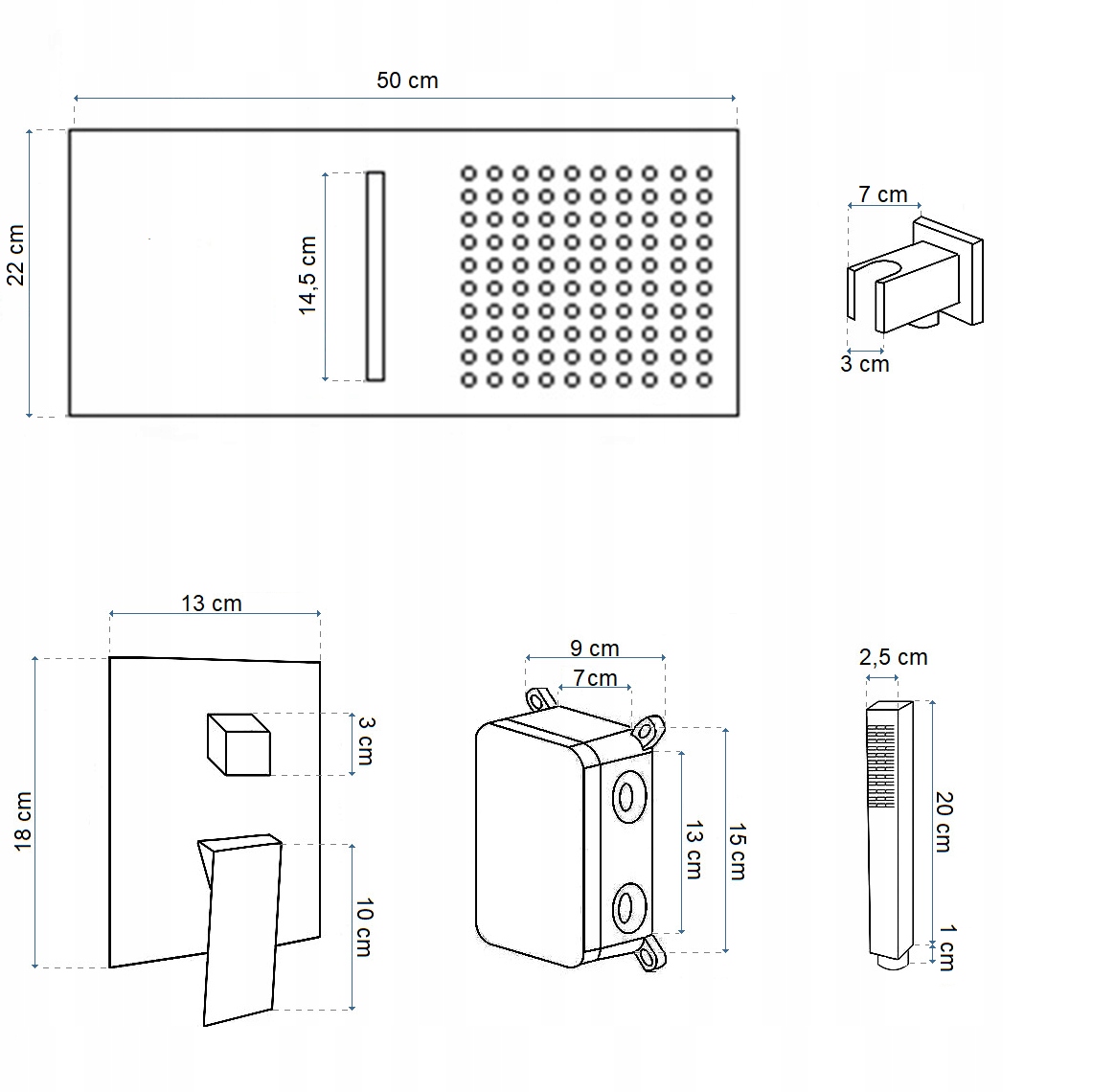 50 cm

22 cm

14,5 cm

7 cm

3 cm

13 cm

18 cm

3 cm

10 cm

9 cm

7cm

13 cm

15 cm

2,5 cm

20 cm

1 cm