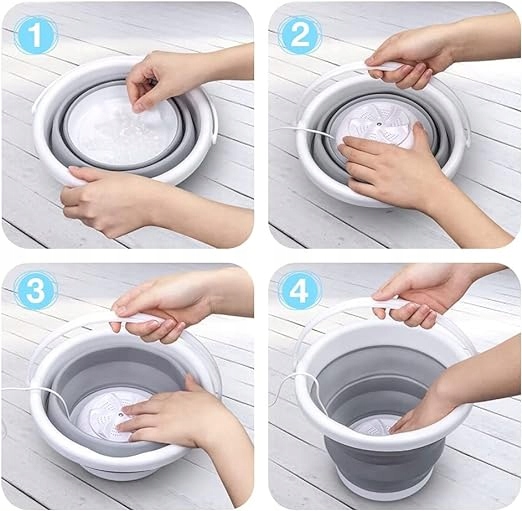 1

2

3

4