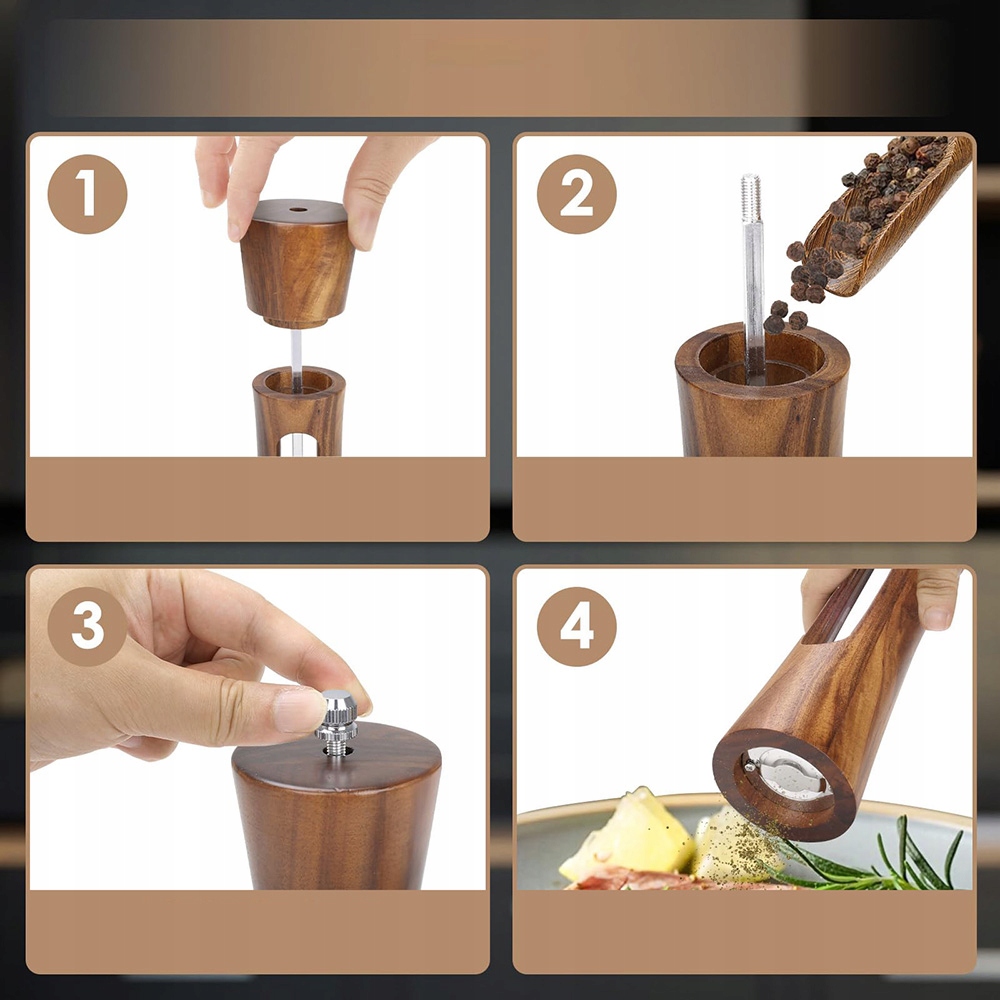 1

2

3

4