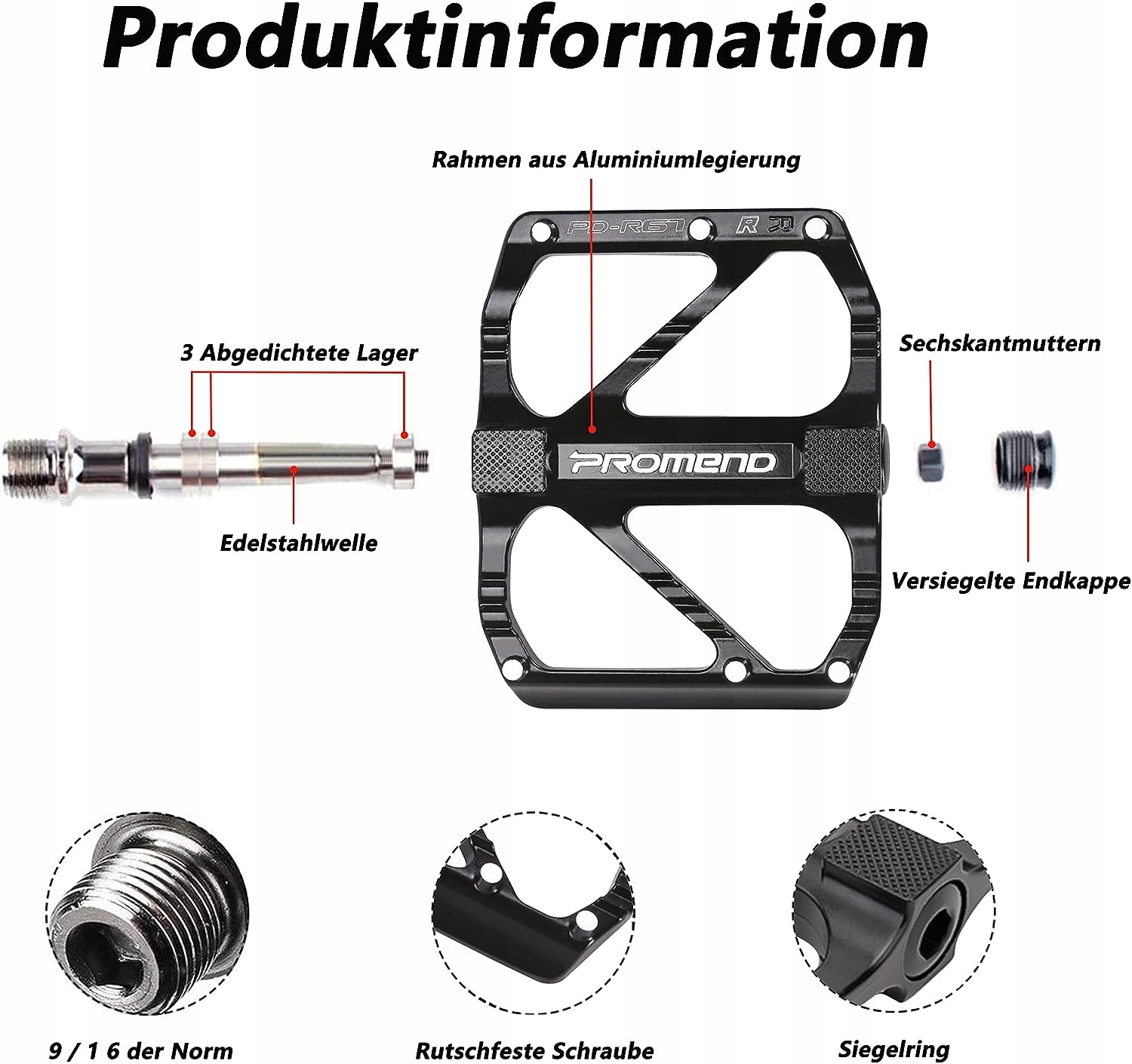 Produktinformation

Rahmen aus Aluminiumlegierung

PD-R67 R

3 Abgedichtete Lager

Sechskantmuttern

PROMEND

Edelstahlwelle

Versiegelte Endkappe

9 / 1 6 der Norm

Rutschfeste Schraube

Siegelring