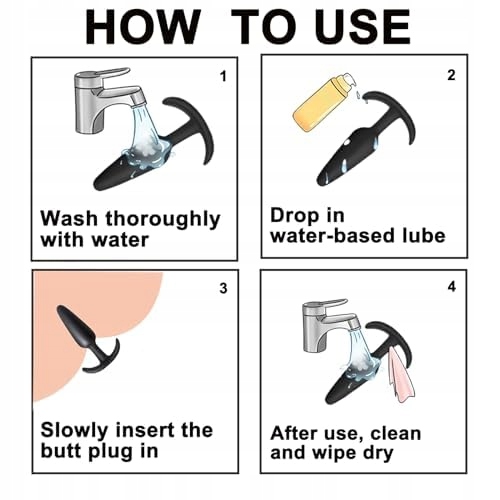 HOW TO USE

1

Wash thoroughly with water

2

Drop in water-based lube

3

Slowly insert the butt plug in

4

After use, clean and wipe dry