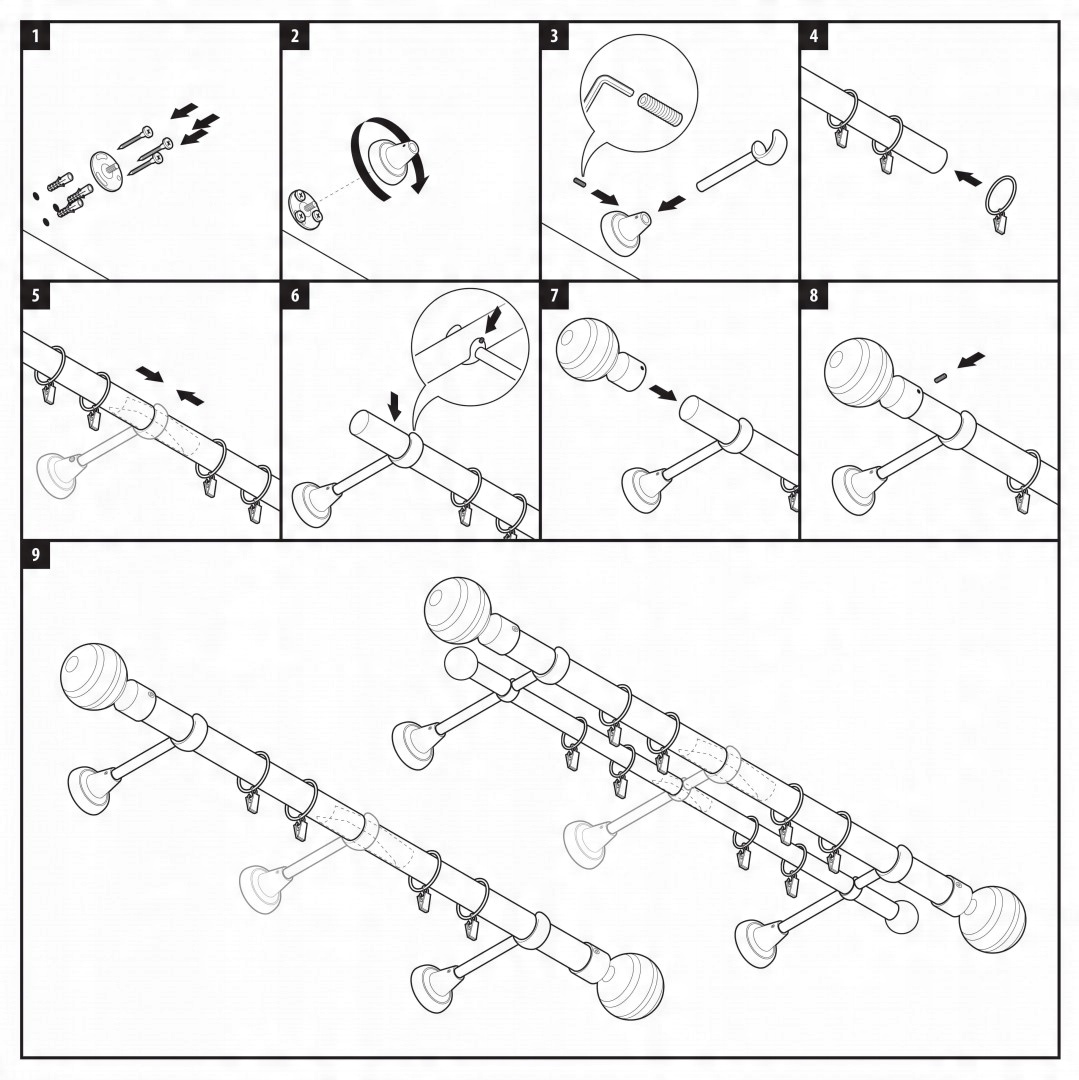 1
2
3
4
5
6
7
8
9