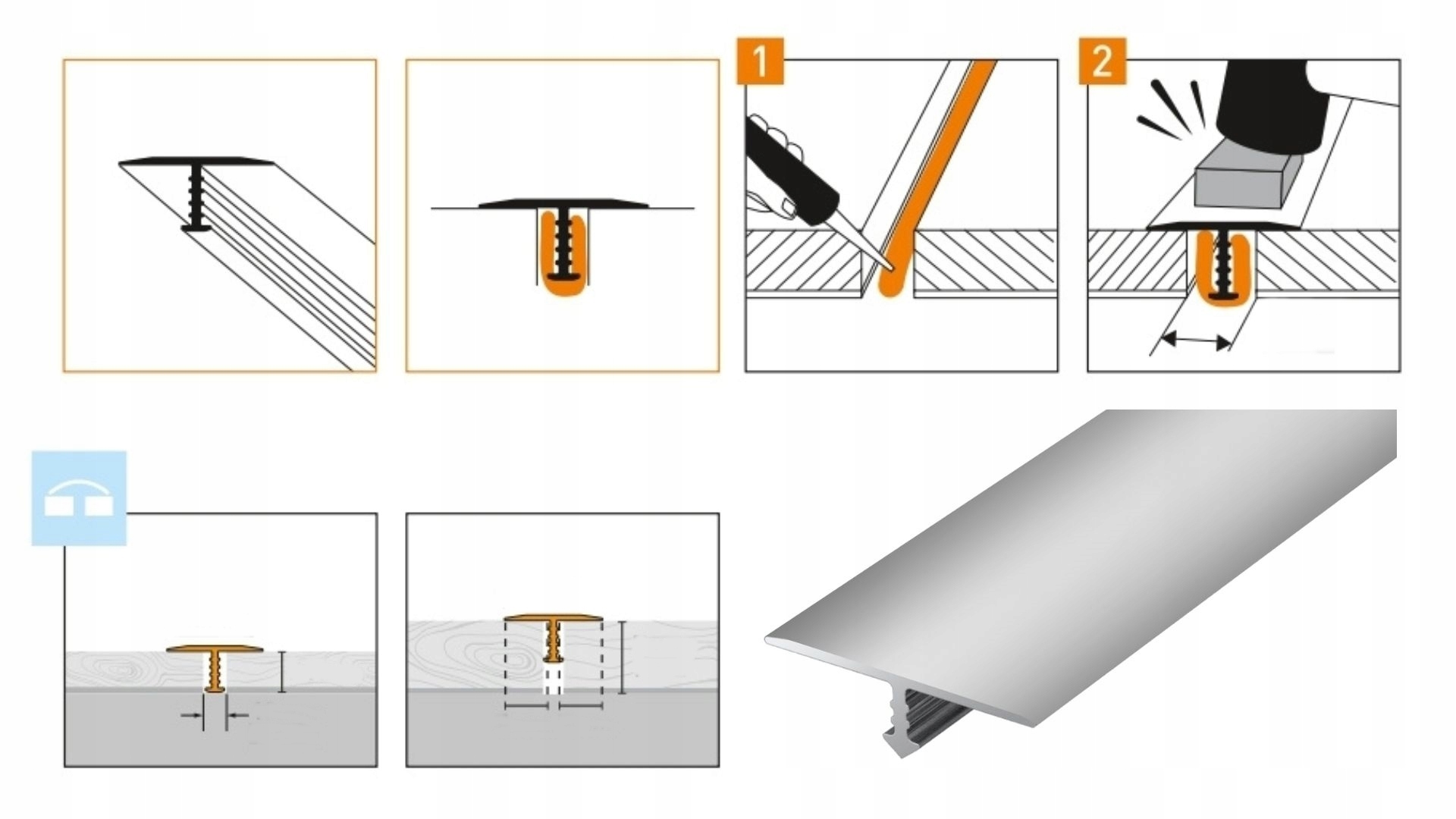 1

2