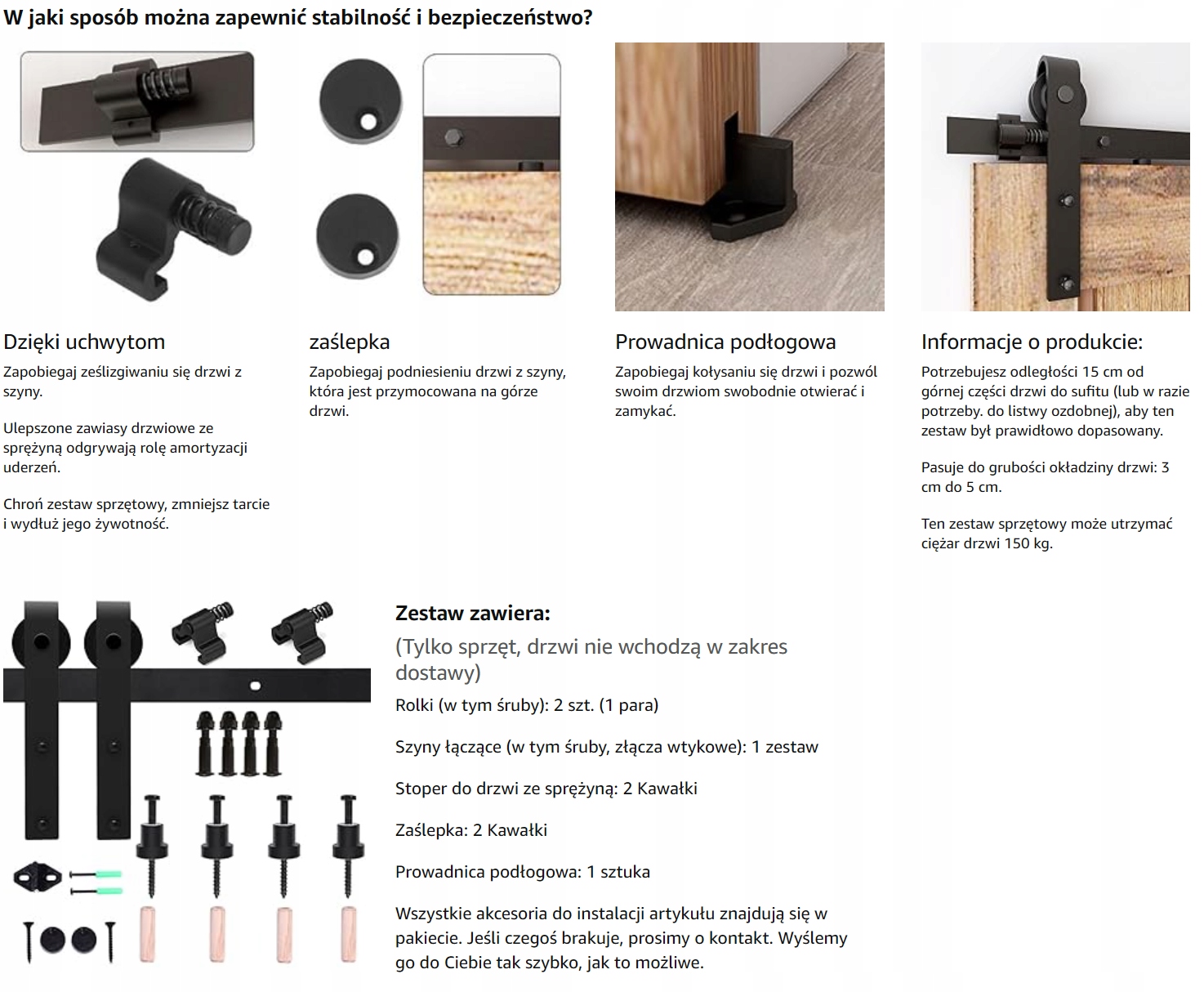 W jaki sposób można zapewnić stabilność i bezpieczeństwo?

Dzięki uchwytom

Zapobiegaj ześlizgiwaniu się drzwi z szyny.

Ulepszone zawiasy drzwiowe ze sprężyną odgrywają rolę amortyzacji uderzeń.

Chroń zestaw sprzętowy, zmniejsz tarcie i wydłuż jego żywotność.

zaślepka

Zapobiegaj podniesieniu drzwi z szyny, która jest przymocowana na górze drzwi.

Prowadnica podłogowa

Zapobiegaj kołysaniu się drzwi i pozwól swoim drzwiom swobodnie otwierać i zamykać.

Informacje o produkcie:

Potrzebujesz odległości 15 cm od górnej części drzwi do sufitu (lub w razie potrzeby. do listwy ozdobnej), aby ten zestaw był prawidłowo dopasowany.

Pasuje do grubości okładziny drzwi: 3 cm do 5 cm.

Ten zestaw sprzętowy może utrzymać ciężar drzwi 150 kg.

Zestaw zawiera:

(Tylko sprzęt, drzwi nie wchodzą w zakres dostawy)

Rolki (w tym śruby): 2 szt. (1 para)

Szyny łączące (w tym śruby, złącza wtykowe): 1 zestaw

Stoper do drzwi ze sprężyną: 2 Kawałki

Zaślepka: 2 Kawałki

Prowadnica podłogowa: 1 sztuka

Wszystkie akcesoria do instalacji artykułu znajdują się w pakiecie. Jeśli czegoś brakuje, prosimy o kontakt. Wyślemy go do Ciebie tak szybko, jak to możliwe.