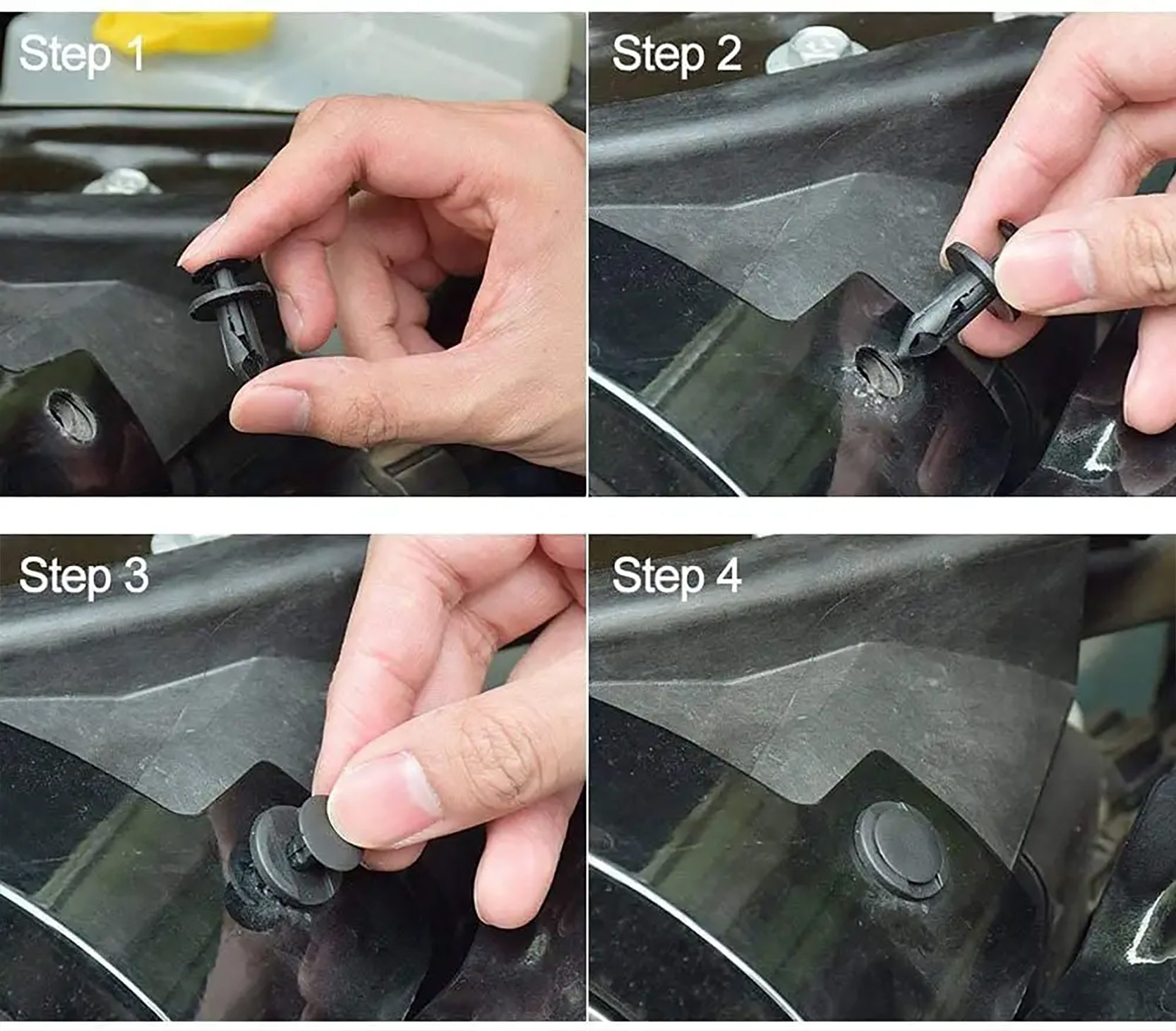 Step 1

Step 2

Step 3

Step 4