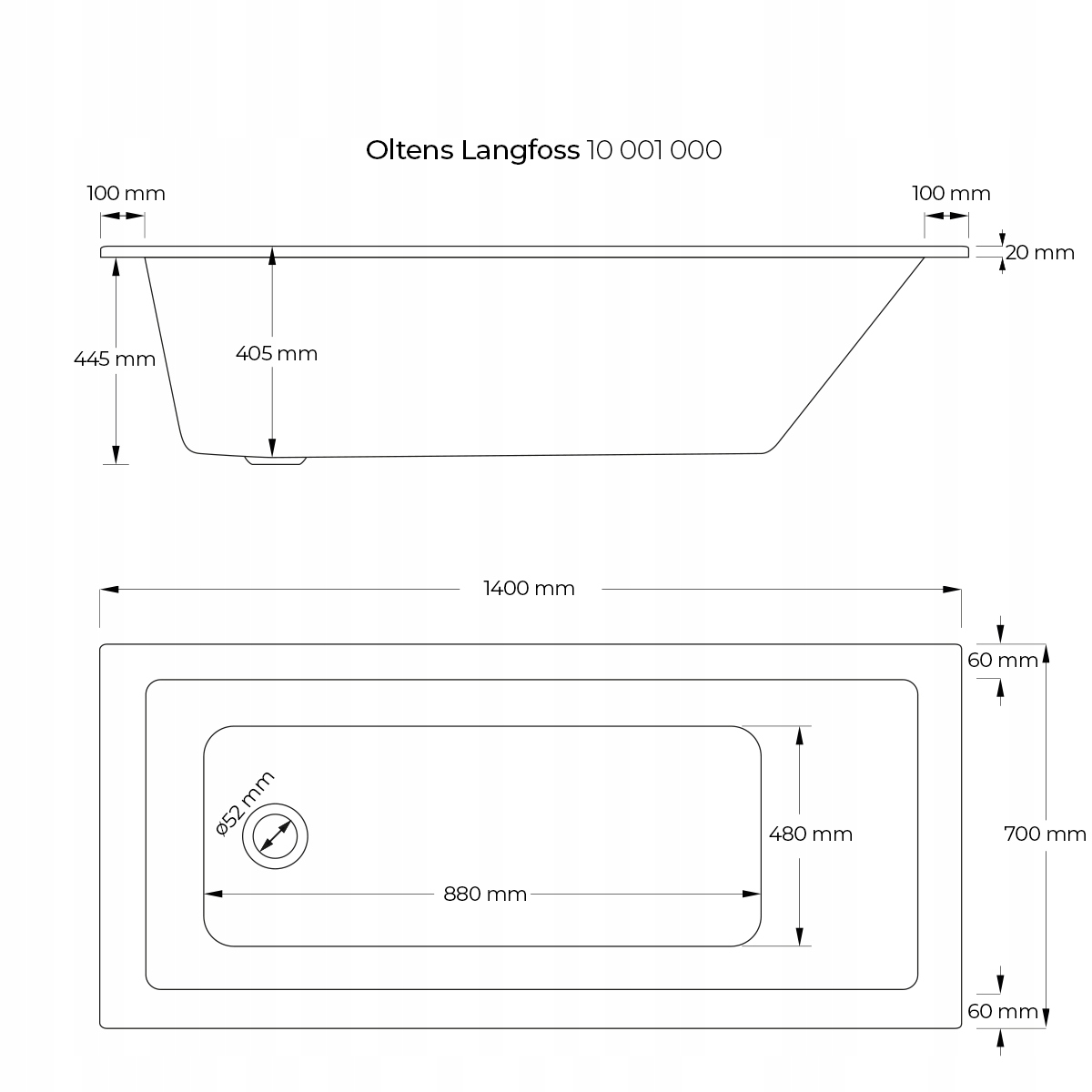 Oltens Langfoss 10 001 000

100 mm

100 mm

20 mm

445 mm

405 mm

1400 mm

60 mm

ø52 mm

480 mm

700 mm

880 mm

60 mm