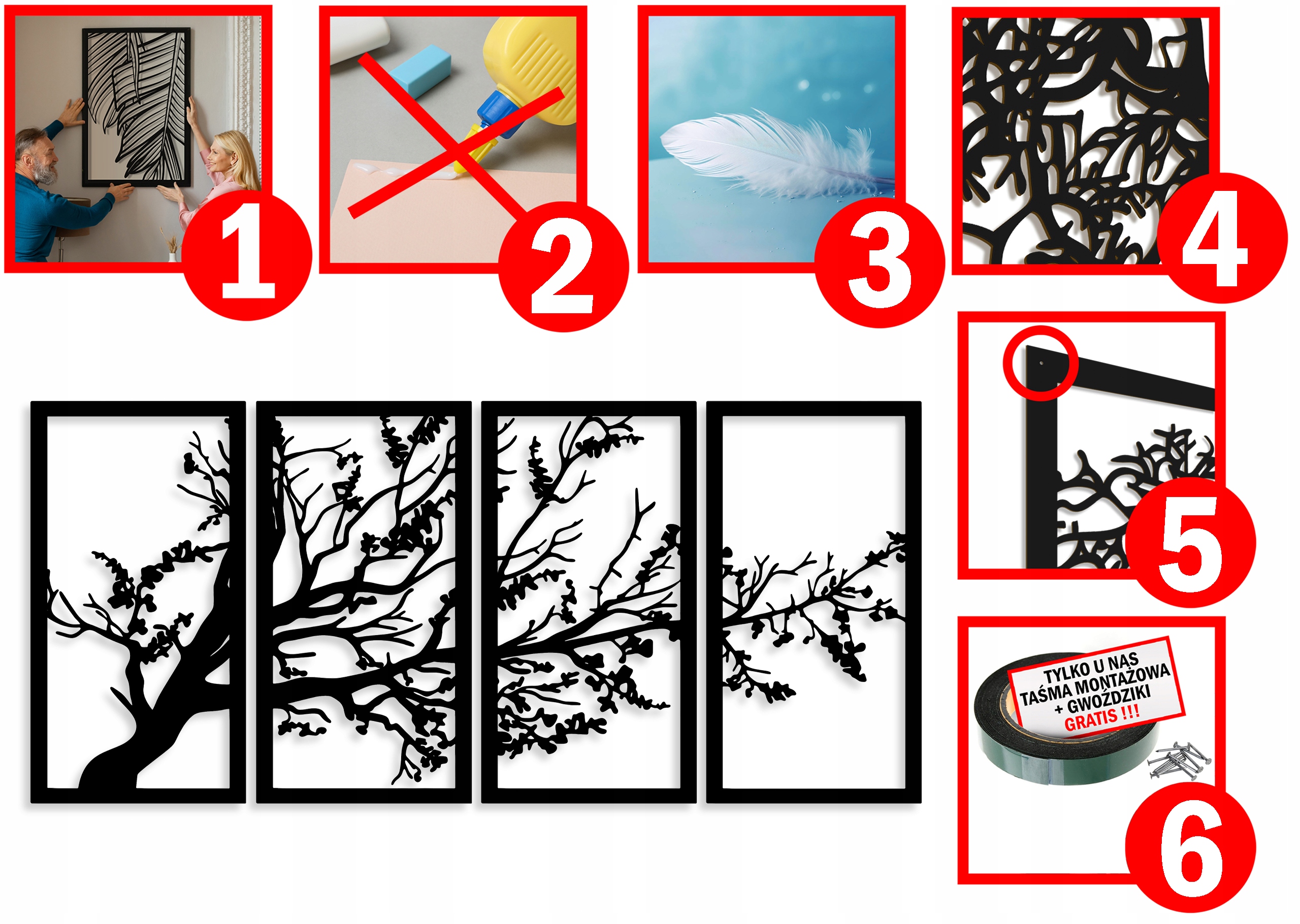 1

2

3

4

5

TYLKO U NAS
TAŚMA MONTAŻOWA
+ GWOŹDZIKI
GRATIS !!!

6