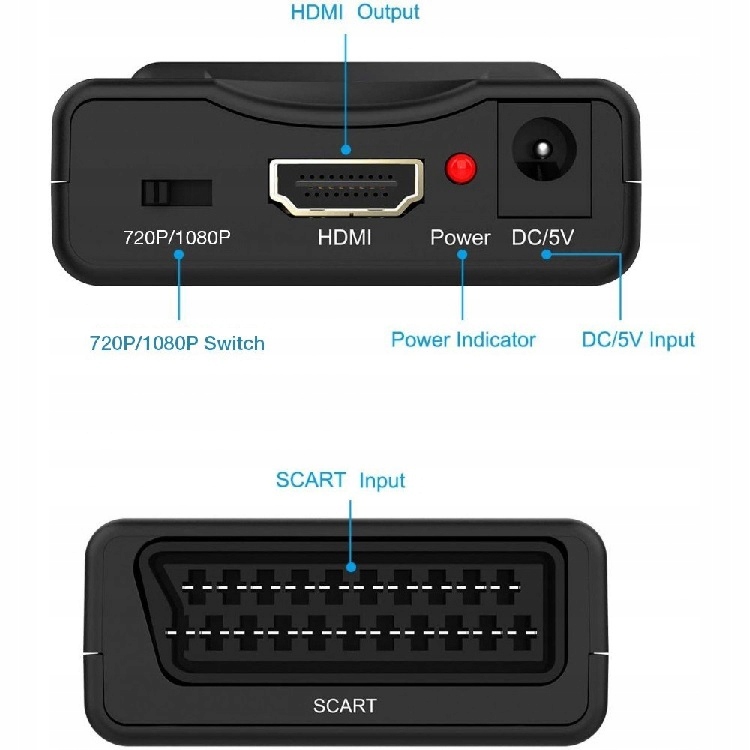 HDMI Output

720P/1080P

HDMI

Power

DC/5V

720P/1080P Switch

Power Indicator

DC/5V Input

SCART Input

SCART