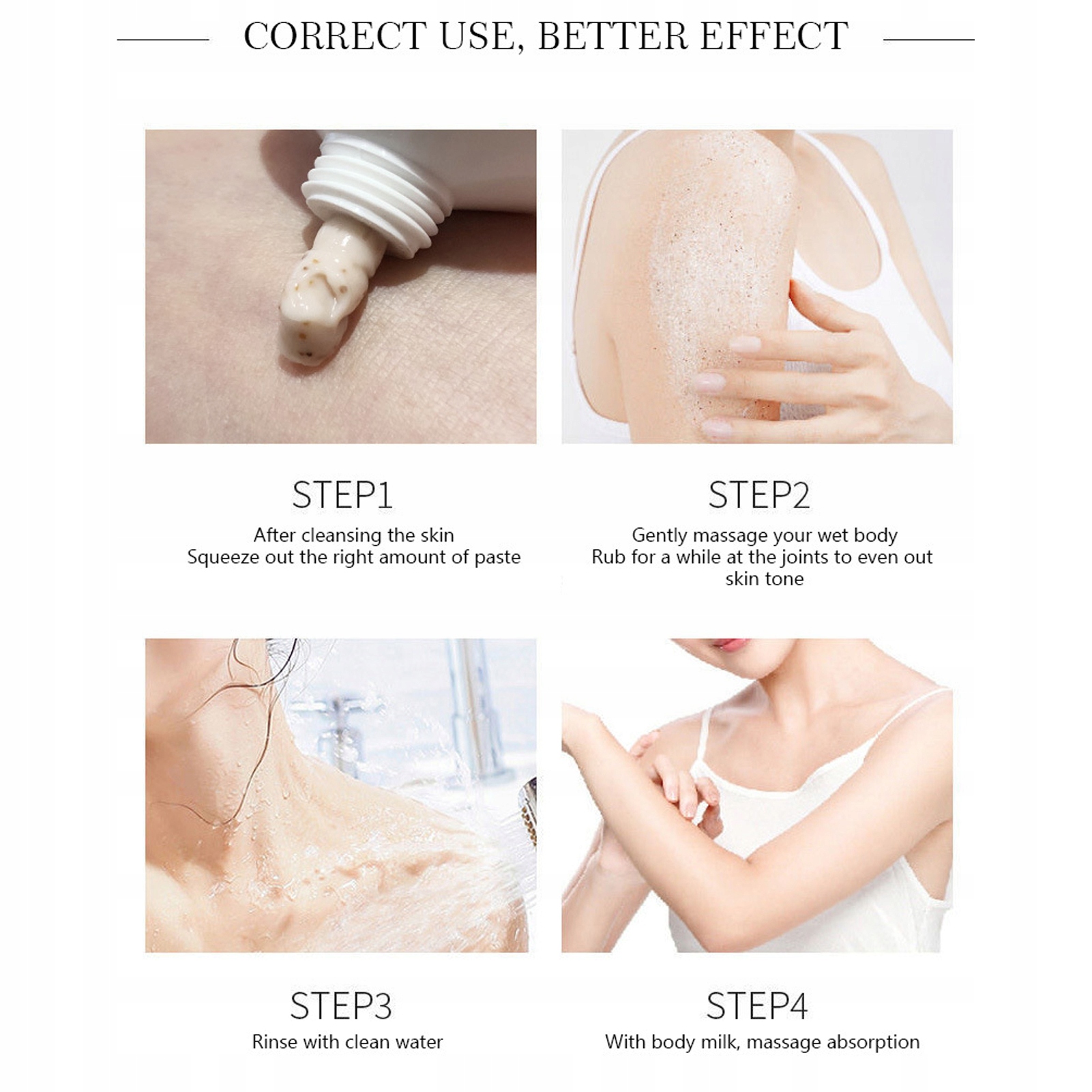 CORRECT USE, BETTER EFFECT

STEP1
After cleansing the skin
Squeeze out the right amount of paste

STEP2
Gently massage your wet body
Rub for a while at the joints to even out skin tone

STEP3
Rinse with clean water

STEP4
With body milk, massage absorption