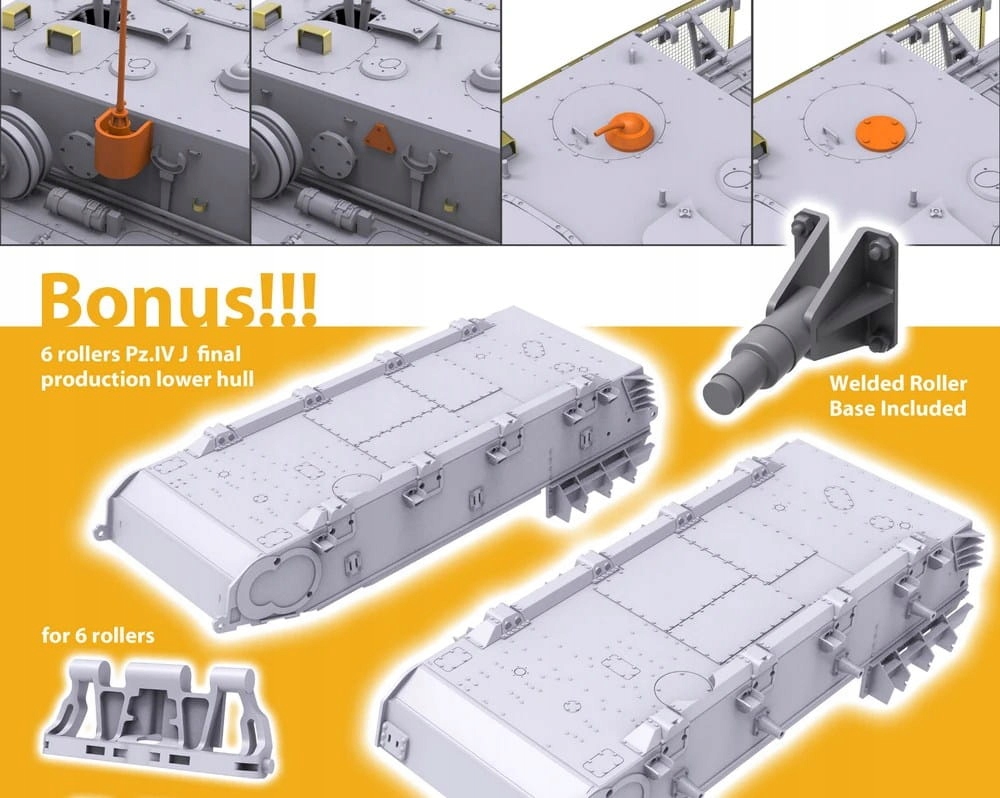 Bonus!!!
6 rollers Pz.IV J final production lower hull

Welded Roller Base Included

for 6 rollers