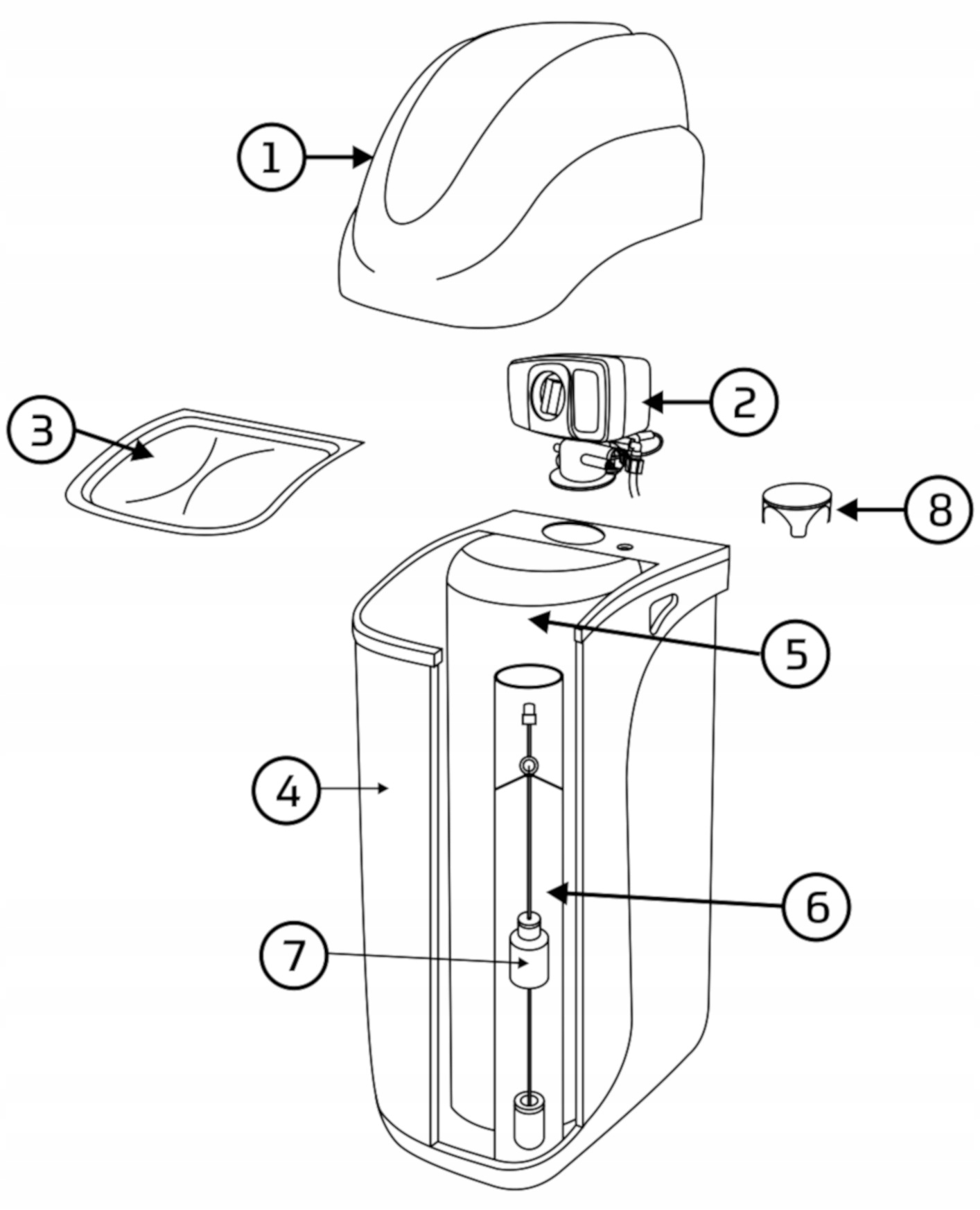 1
2
3
8
5
4
6
7