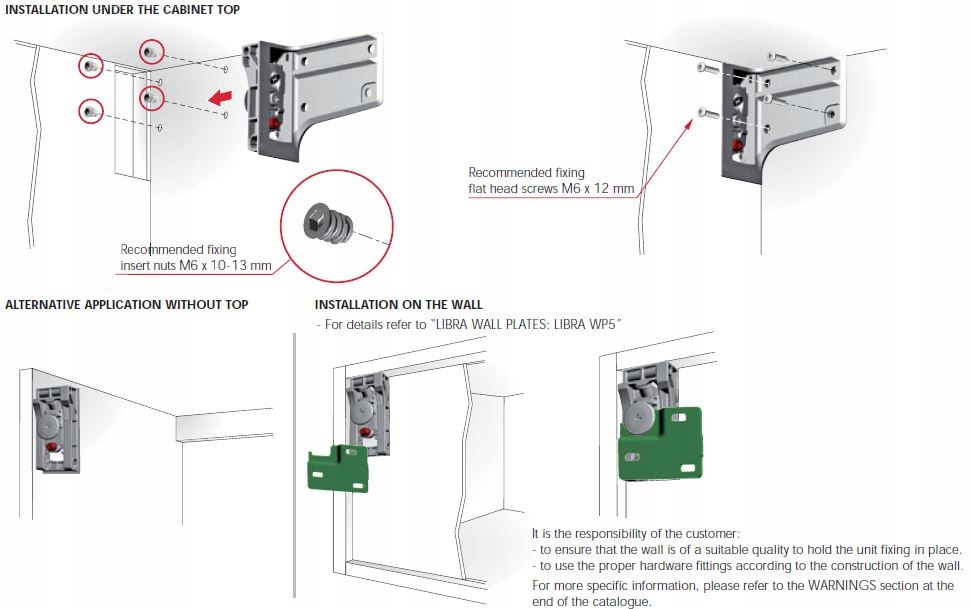 INSTALLATION UNDER THE CABINET TOP

Recommended fixing
insert nuts M6 x 10-13 mm

Recommended fixing
flat head screws M6 x 12 mm

ALTERNATIVE APPLICATION WITHOUT TOP

INSTALLATION ON THE WALL
- For details refer to "LIBRA WALL PLATES: LIBRA WP5"

It is the responsibility of the customer:
- to ensure that the wall is of a suitable quality to hold the unit fixing in place.
- to use the proper hardware fittings according to the construction of the wall.
For more specific information, please refer to the WARNINGS section at the end of the catalogue.