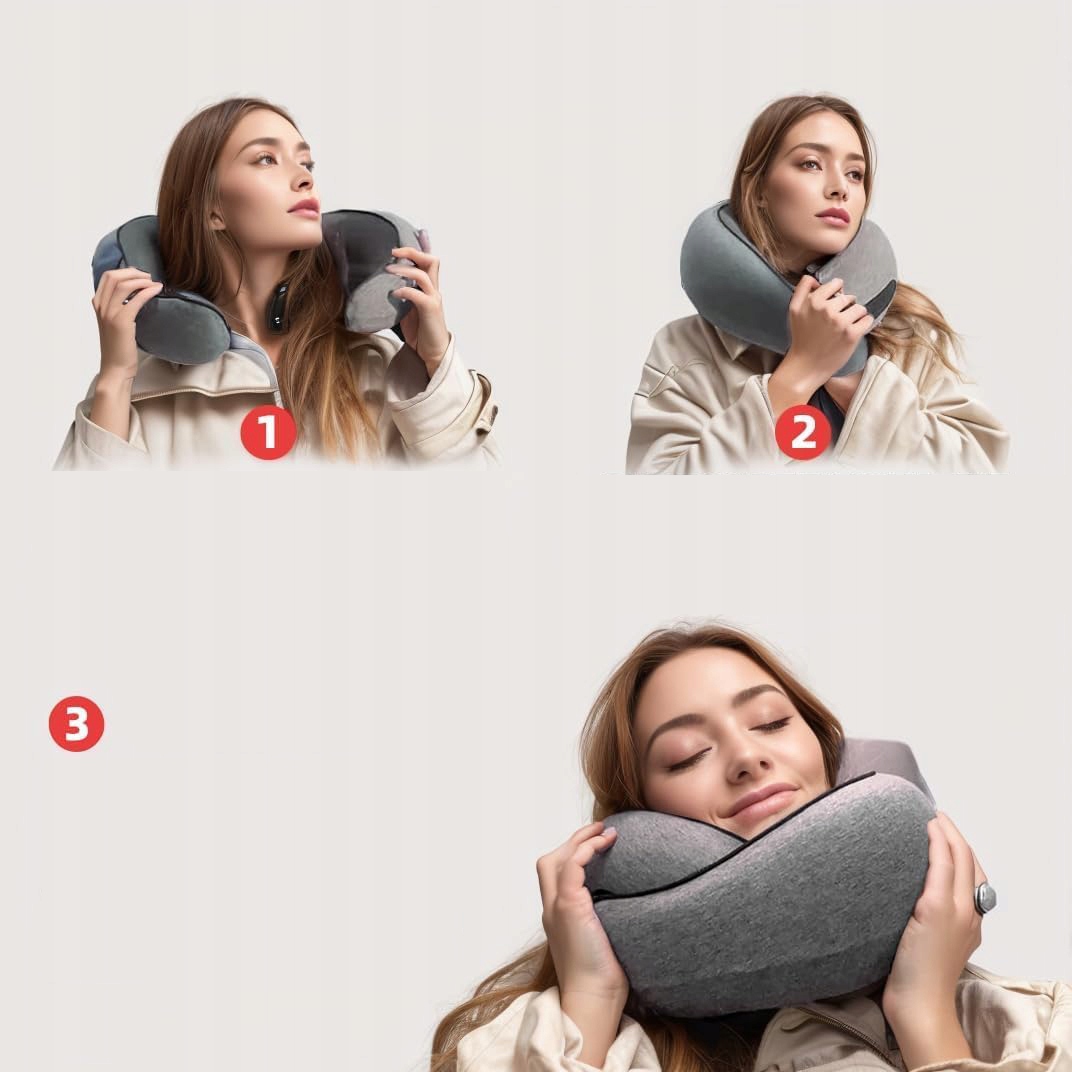 1

2

3