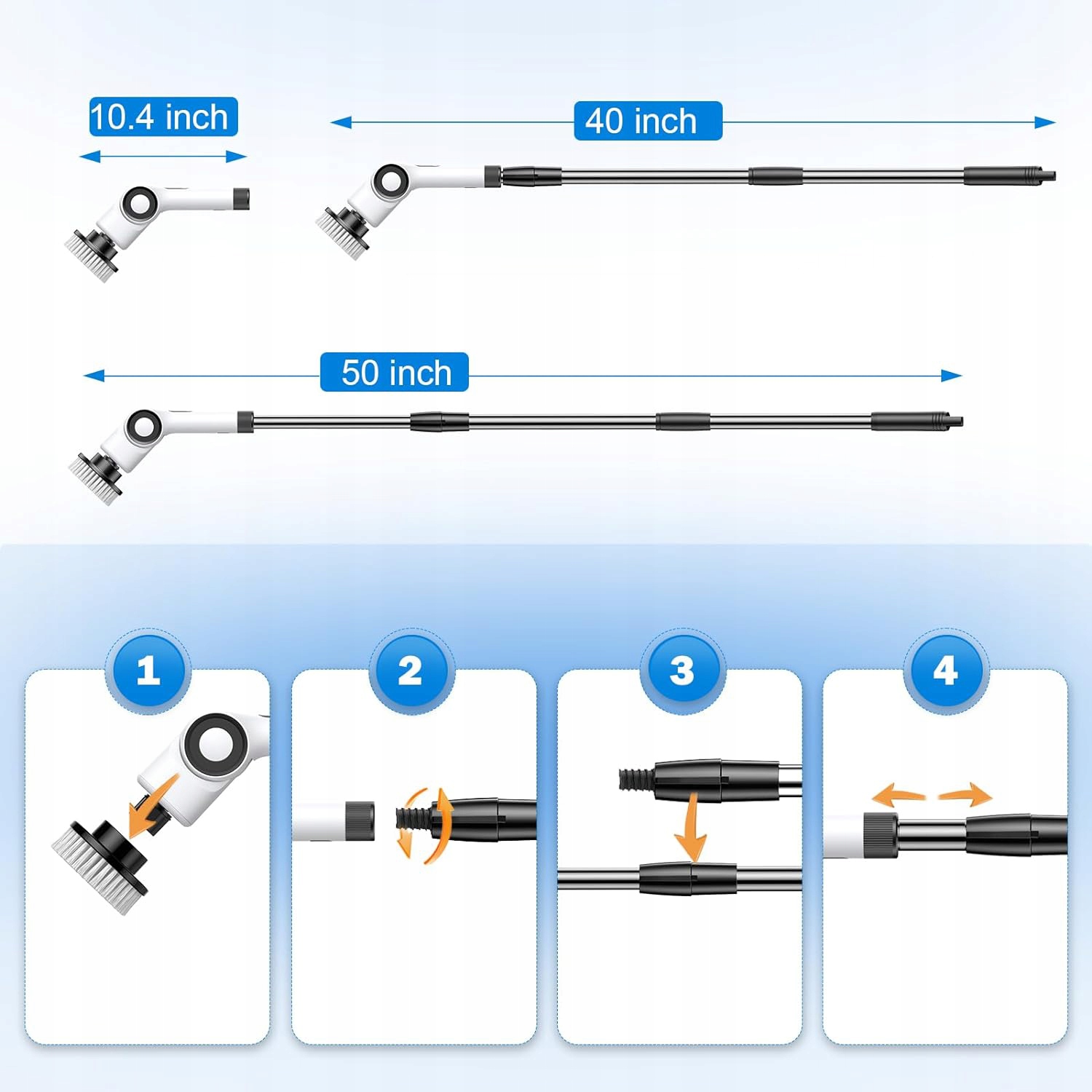 10.4 inch

40 inch

50 inch

1

2

3

4