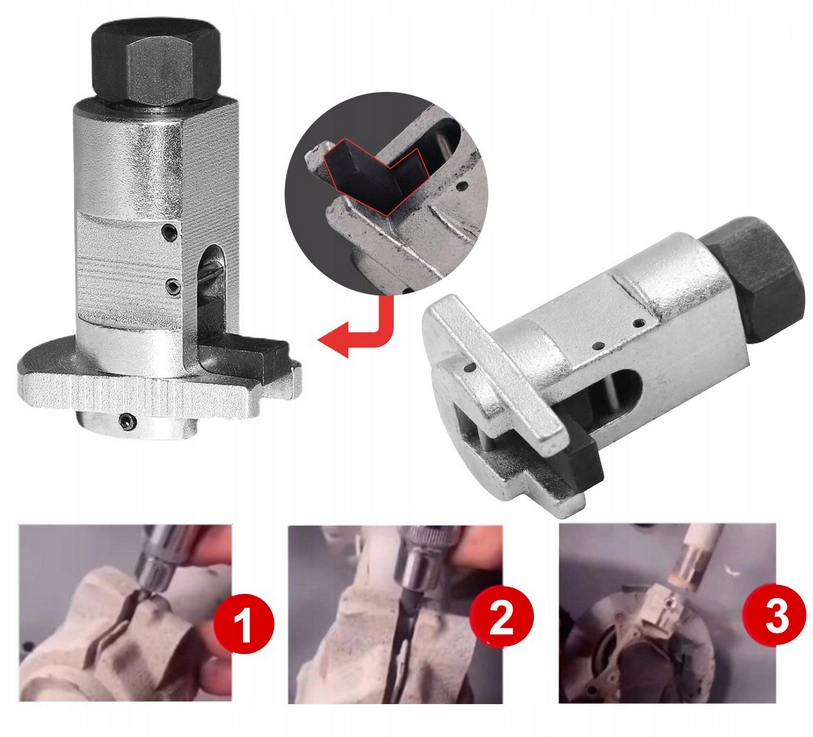 1

2

3