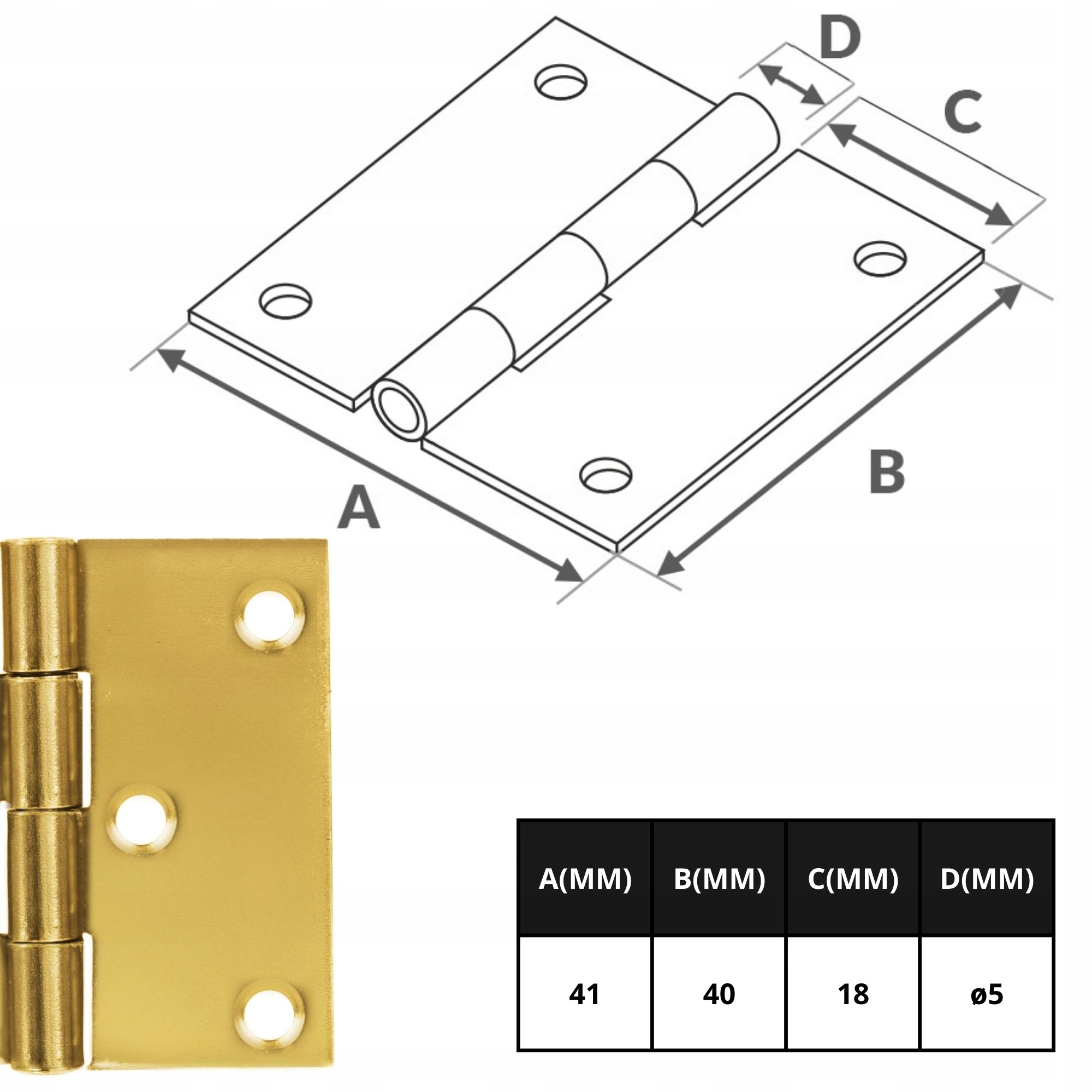 D

C

B

A

| A(MM) | B(MM) | C(MM) | D(MM) |
|---|---|---|---|
| 41 | 40 | 18 | ø5 |