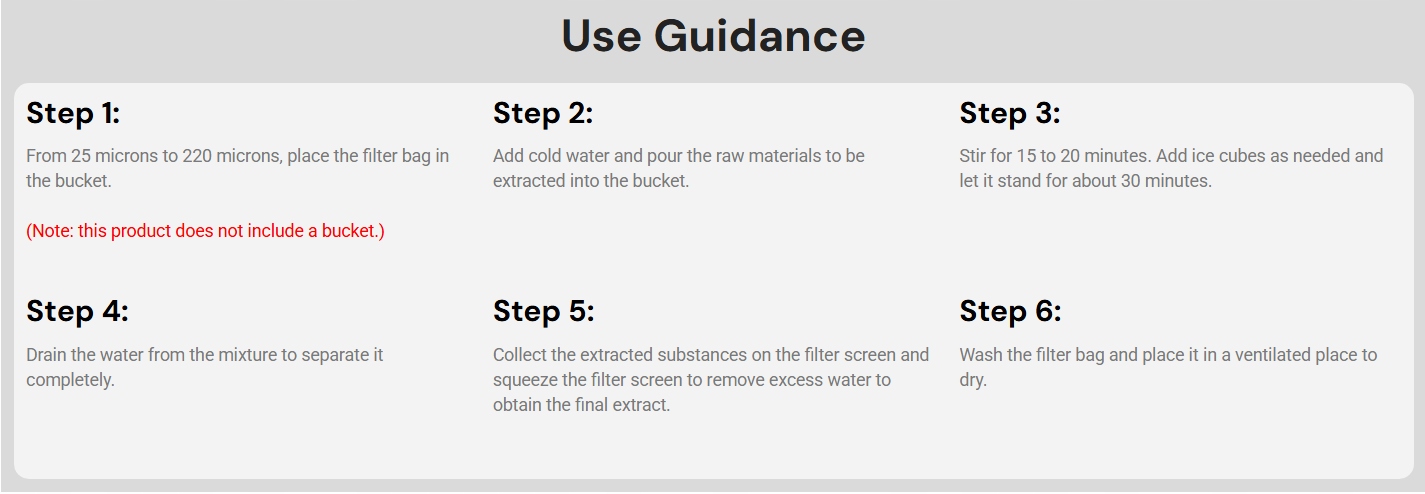 Use Guidance

Step 1:

From 25 microns to 220 microns, place the filter bag in the bucket.

(Note: this product does not include a bucket.)

Step 2:

Add cold water and pour the raw materials to be extracted into the bucket.

Step 3:

Stir for 15 to 20 minutes. Add ice cubes as needed and let it stand for about 30 minutes.

Step 4:

Drain the water from the mixture to separate it completely.

Step 5:

Collect the extracted substances on the filter screen and squeeze the filter screen to remove excess water to obtain the final extract.

Step 6:

Wash the filter bag and place it in a ventilated place to dry.