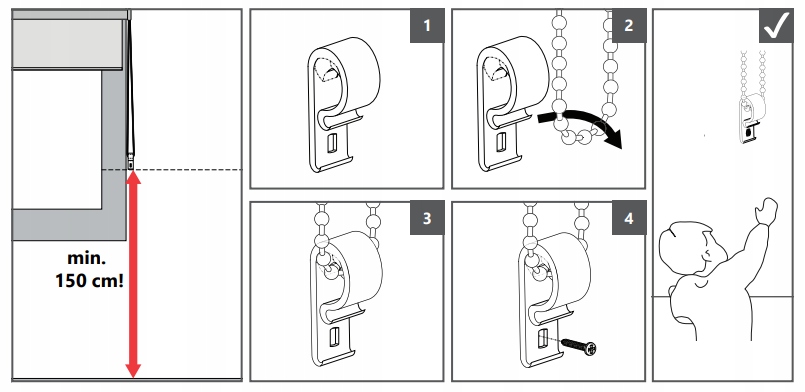 min.
150 cm!

1

2

3

4

✓