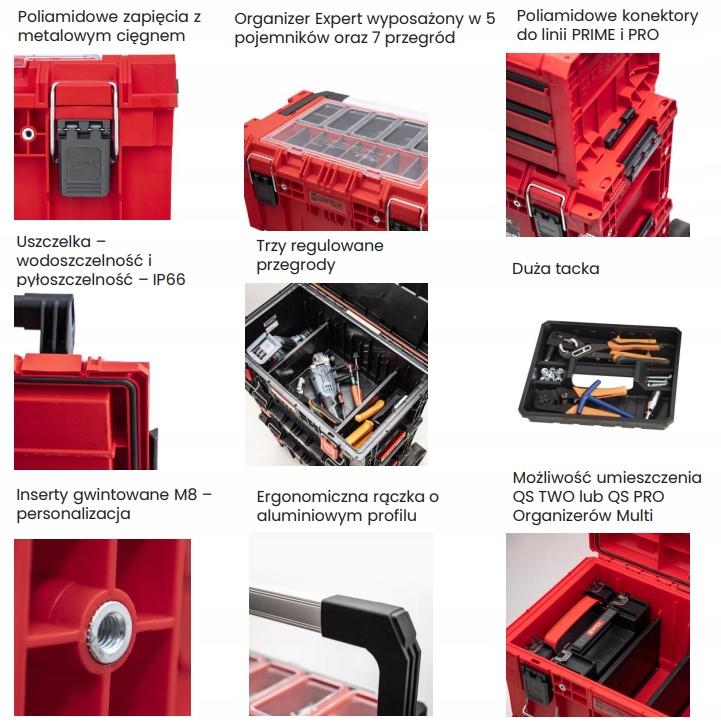 Poliamidowe zapięcia z metalowym cięgnem

Organizer Expert wyposażony w 5 pojemników oraz 7 przegród

Poliamidowe konektory do linii PRIME i PRO

Uszczelka – wodoszczelność i pyłoszczelność – IP66

Trzy regulowane przegrody

Duża tacka

Inserty gwintowane M8 – personalizacja

Ergonomiczna rączka o aluminiowym profilu

Możliwość umieszczenia QS TWO lub QS PRO Organizerów Multi