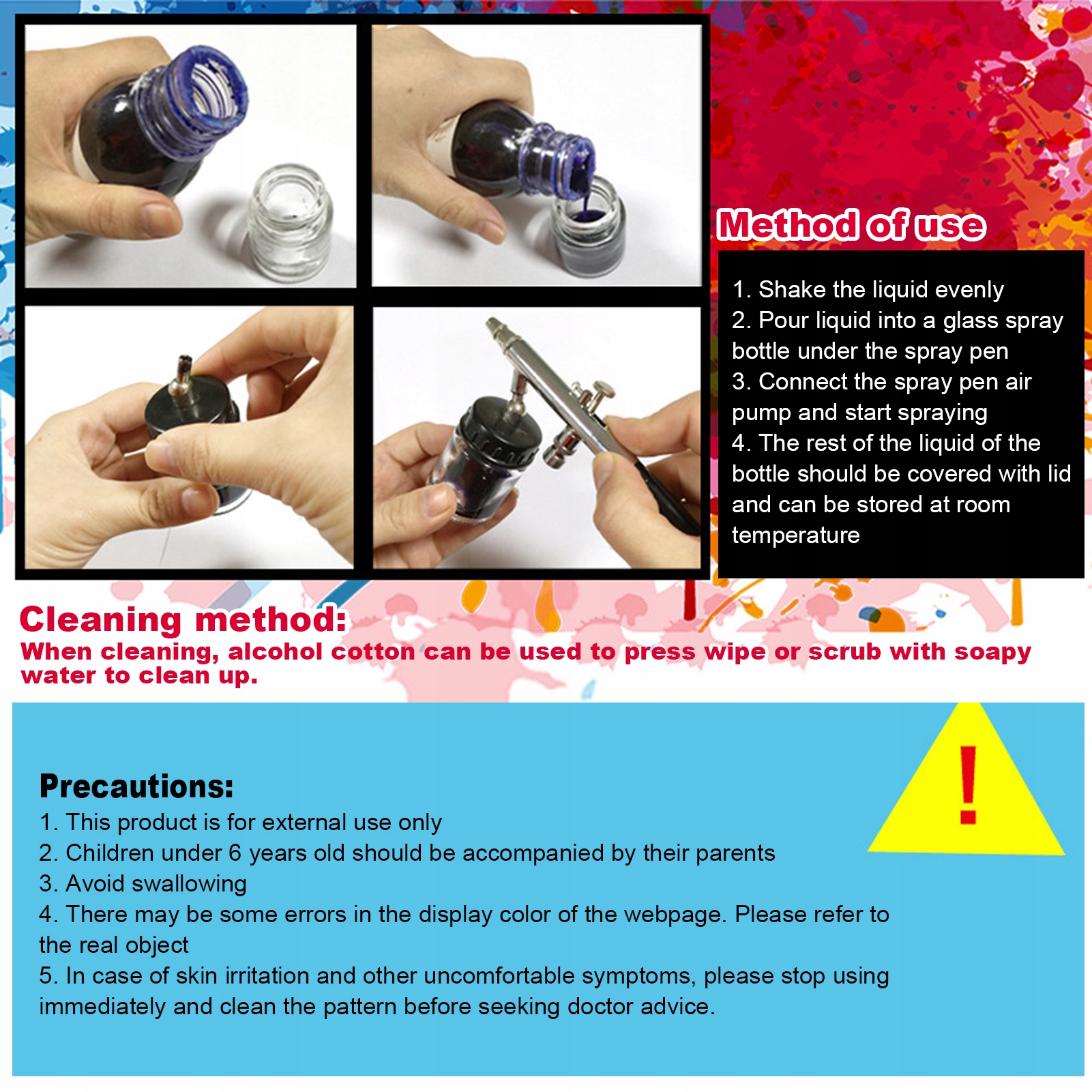 Method of use

1. Shake the liquid evenly
2. Pour liquid into a glass spray bottle under the spray pen
3. Connect the spray pen air pump and start spraying
4. The rest of the liquid of the bottle should be covered with lid and can be stored at room temperature

Cleaning method:
When cleaning, alcohol cotton can be used to press wipe or scrub with soapy water to clean up.

Precautions:
1. This product is for external use only
2. Children under 6 years old should be accompanied by their parents
3. Avoid swallowing
4. There may be some errors in the display color of the webpage. Please refer to the real object
5. In case of skin irritation and other uncomfortable symptoms, please stop using immediately and clean the pattern before seeking doctor advice.

!