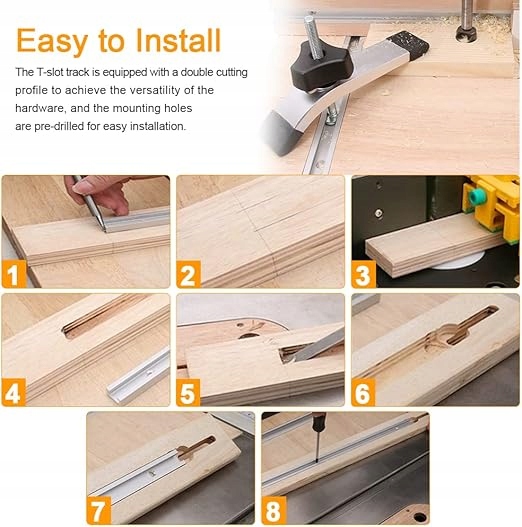 Easy to Install

The T-slot track is equipped with a double cutting profile to achieve the versatility of the hardware, and the mounting holes are pre-drilled for easy installation.

1

2

3

4

5

6

7

8