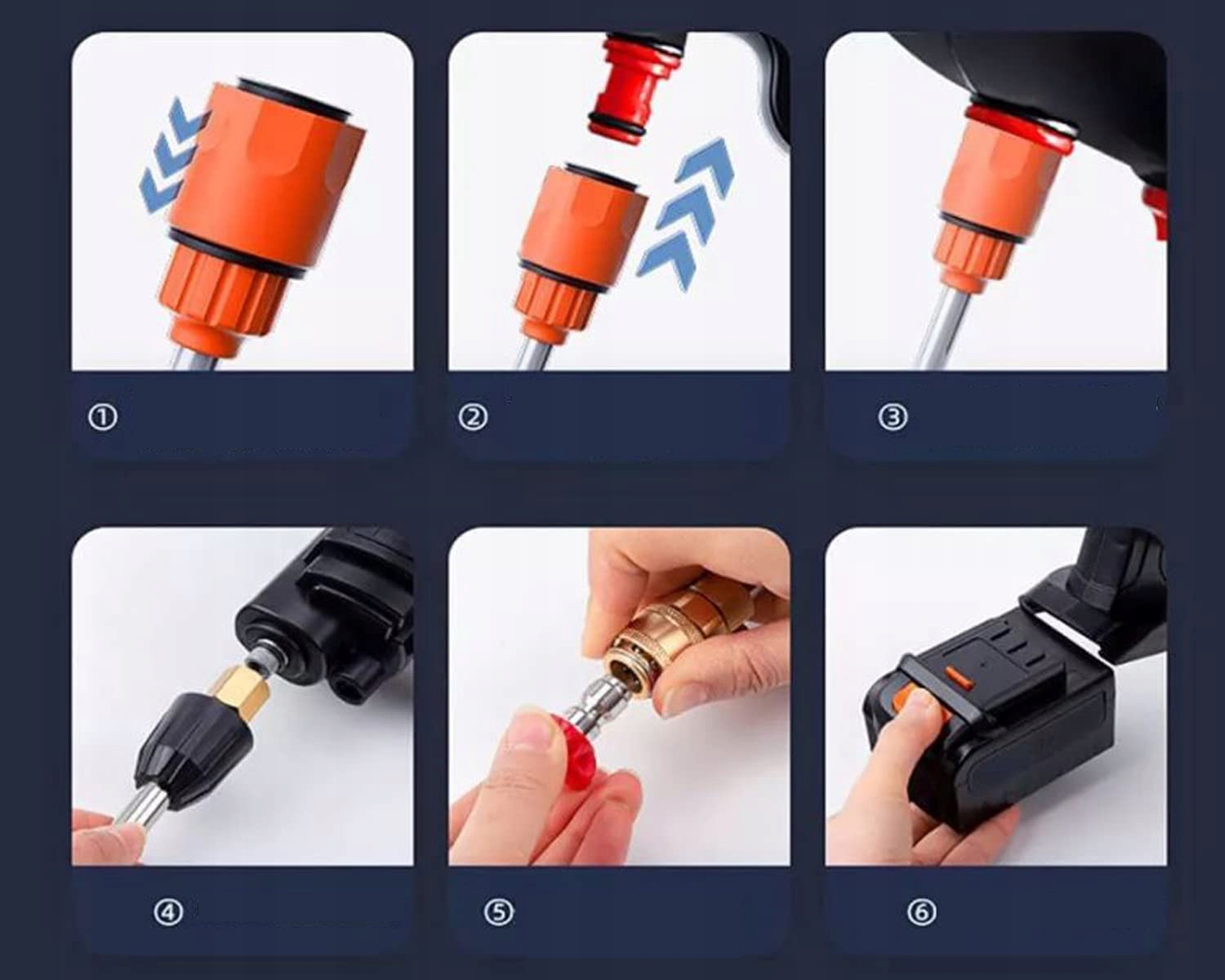 ①

②

③

④

⑤

⑥