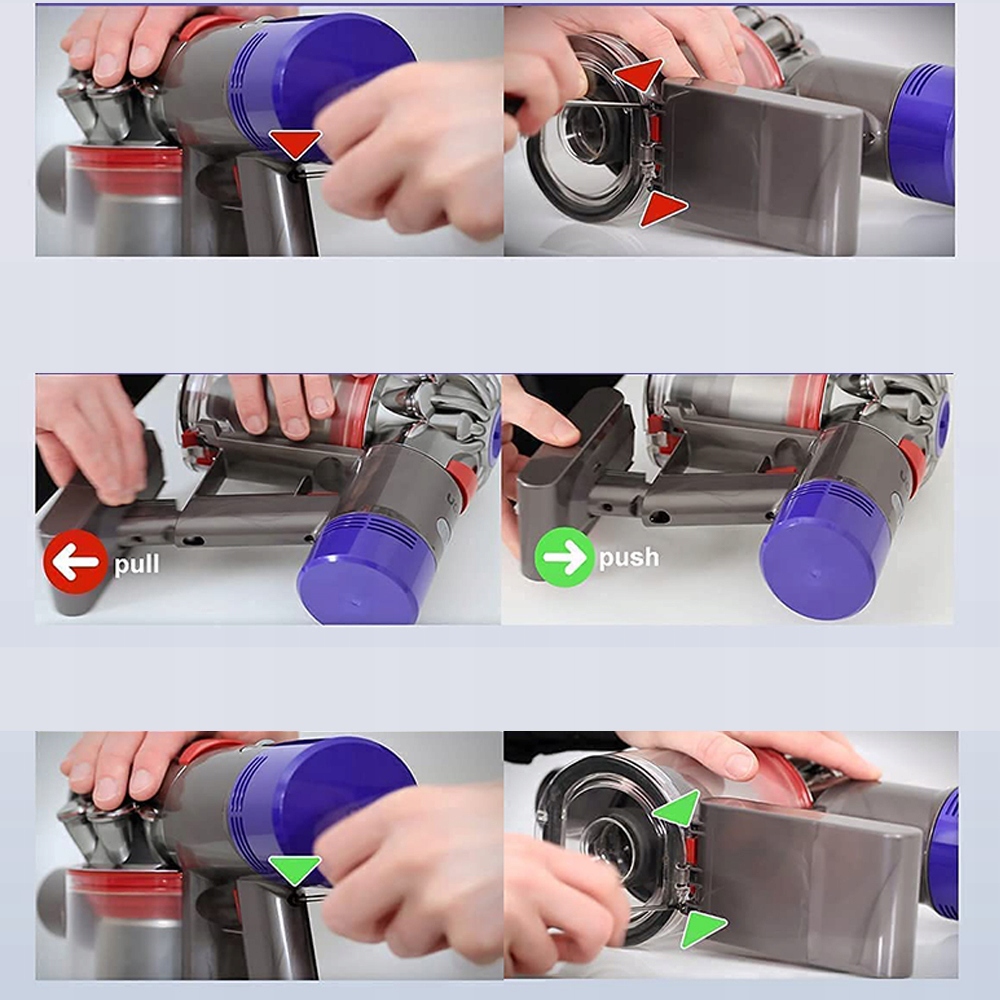 pull

push