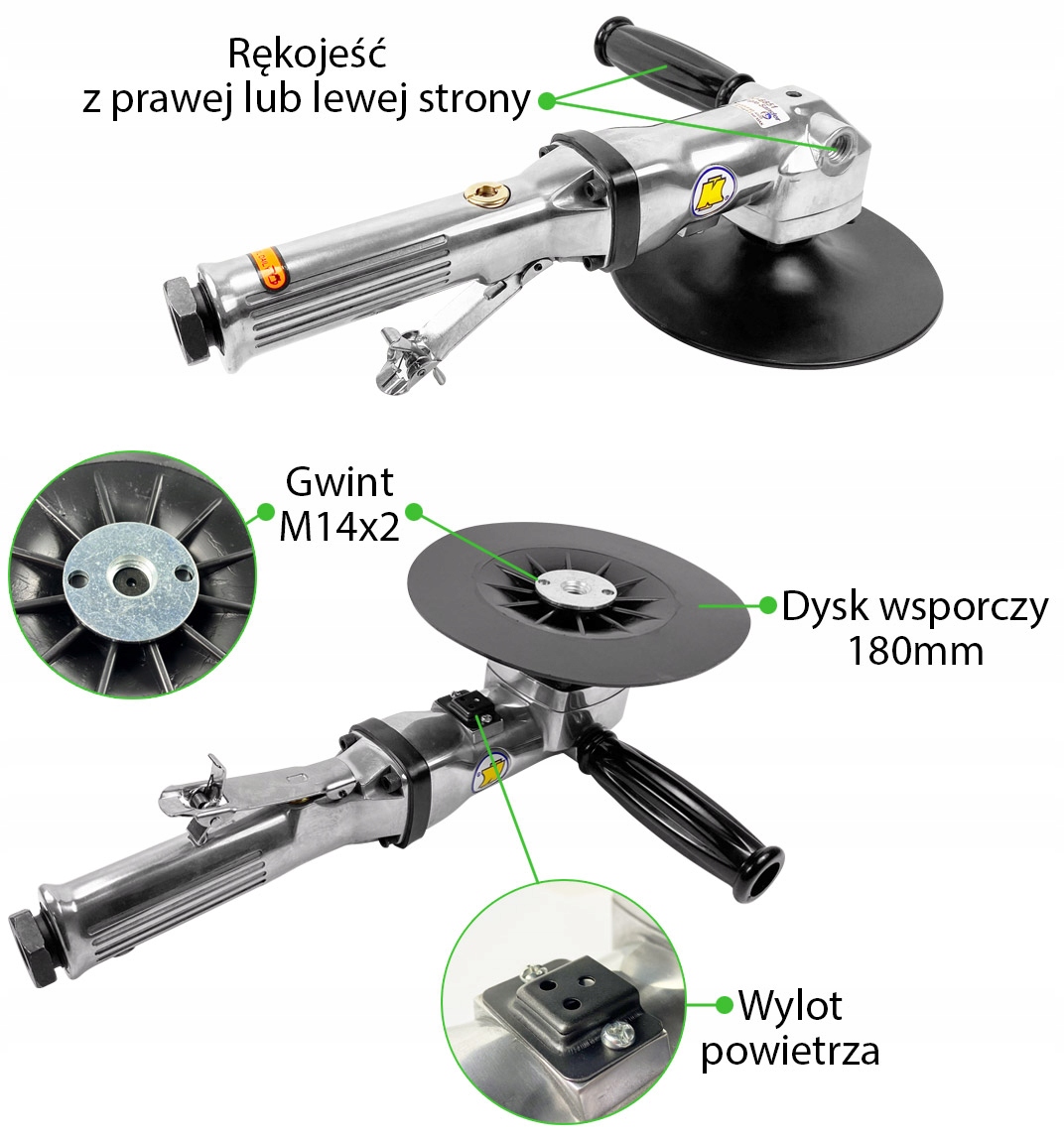 Rękojeść
z prawej lub lewej strony

Gwint
M14x2

Dysk wsporczy
180mm

Wylot
powietrza