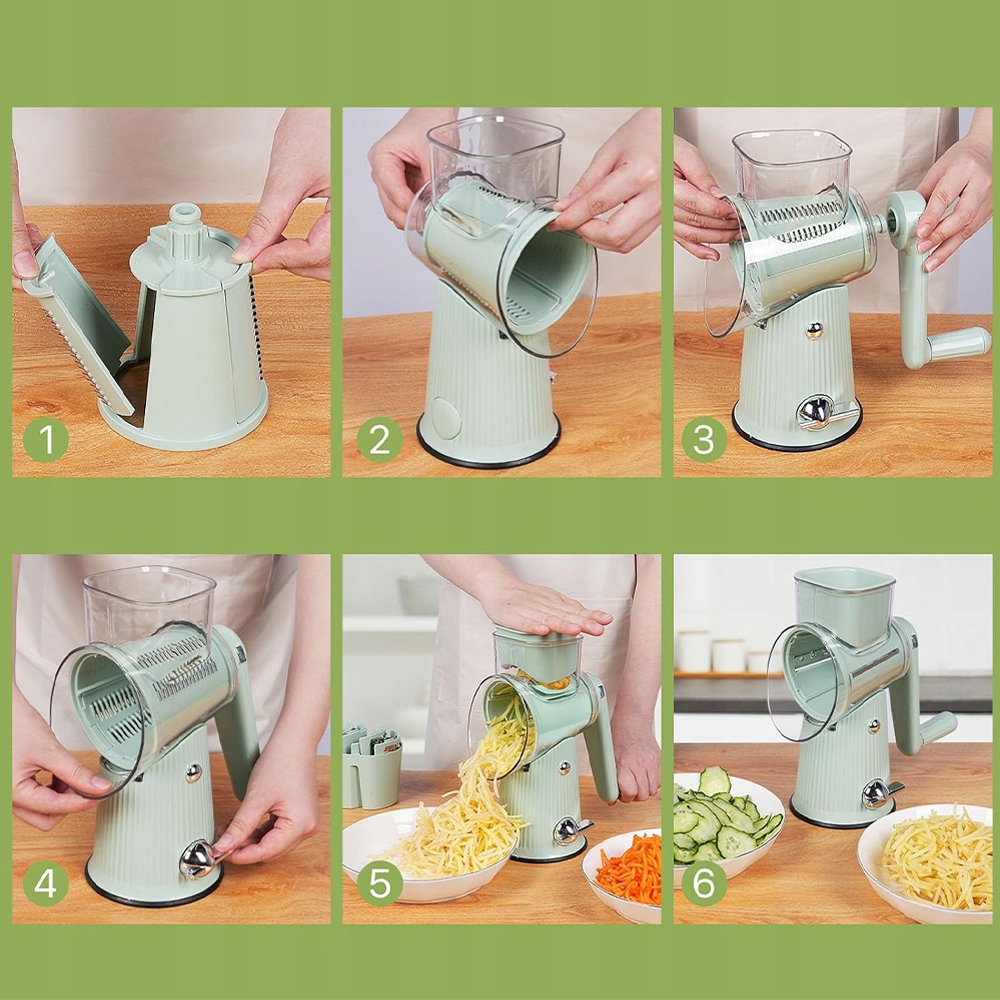 1
2
3
4
5
6