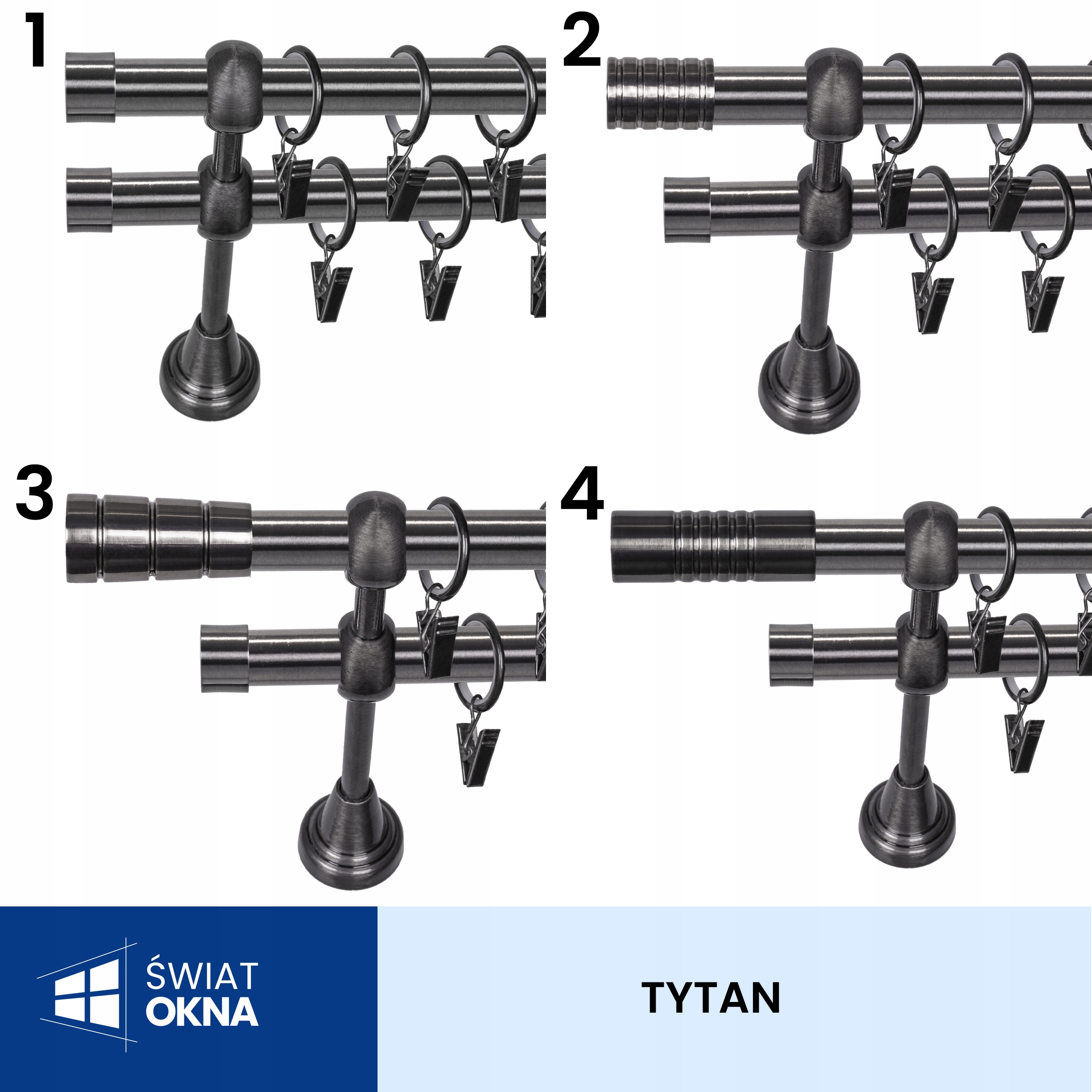 1

2

3

4

ŚWIAT
OKNA

TYTAN