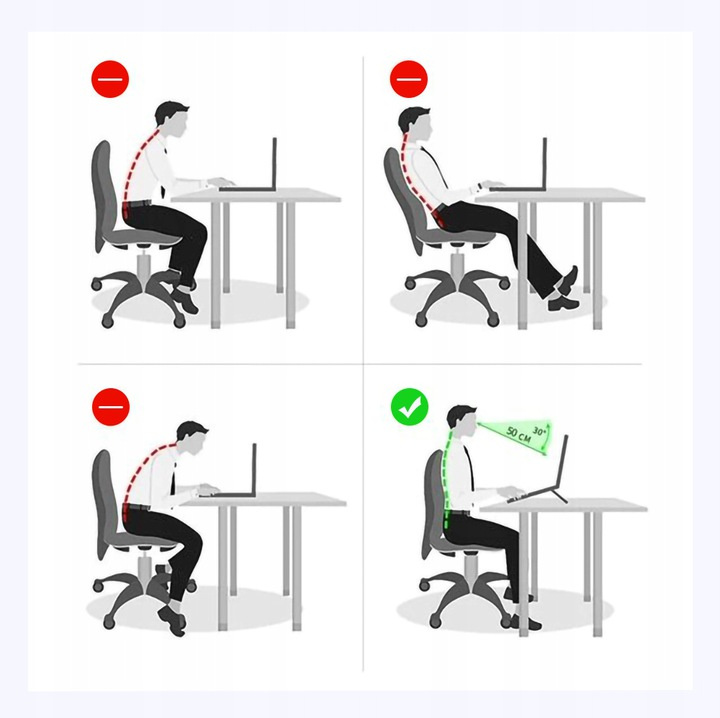 50 CM
30°