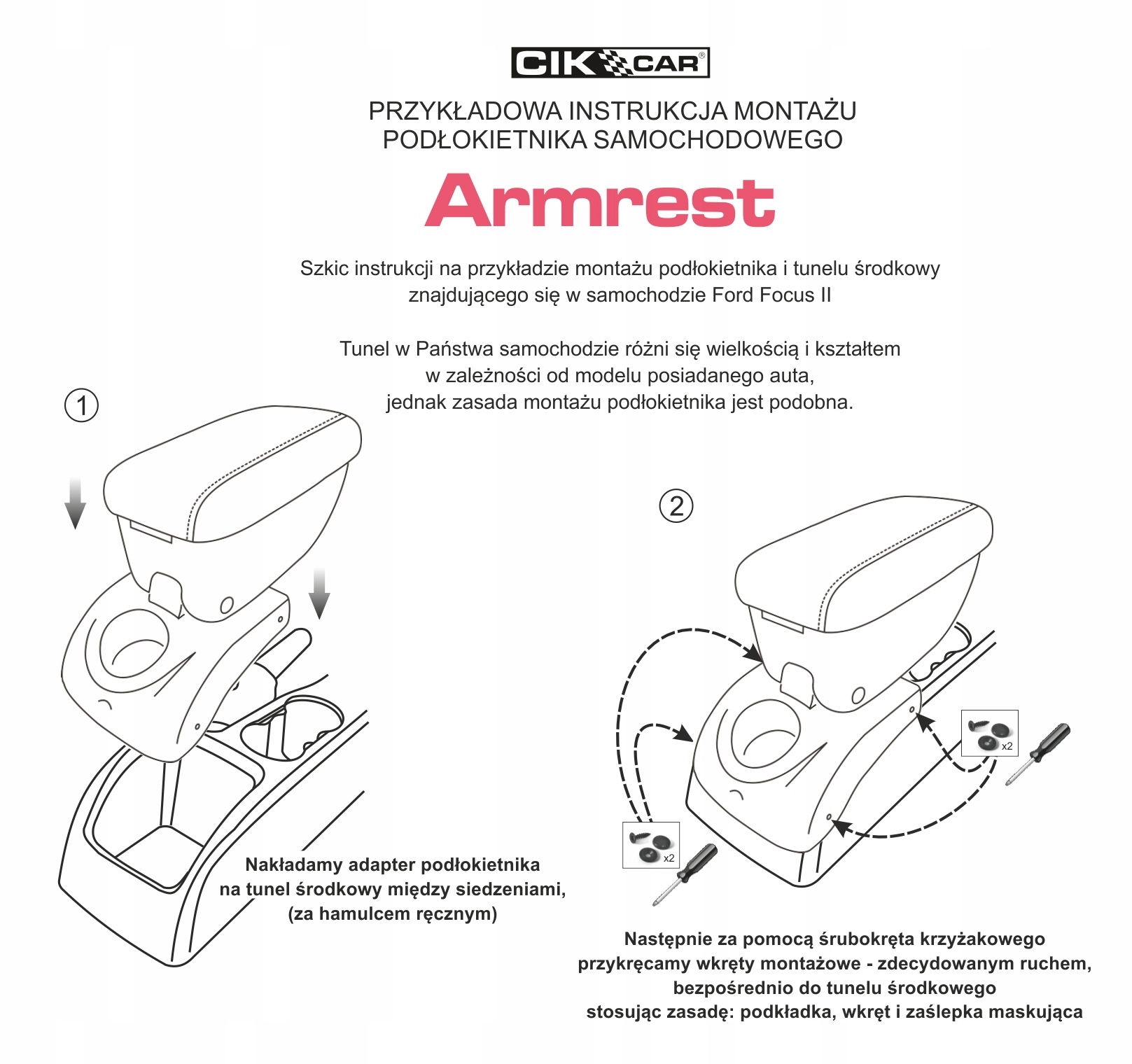 CIK CAR®

PRZYKŁADOWA INSTRUKCJA MONTAŻU PODŁOKIETNIKA SAMOCHODOWEGO

Armrest

Szkic instrukcji na przykładzie montażu podłokietnika i tunelu środkowy znajdującego się w samochodzie Ford Focus II

Tunel w Państwa samochodzie różni się wielkością i kształtem w zależności od modelu posiadanego auta, jednak zasada montażu podłokietnika jest podobna.

1

Nakładamy adapter podłokietnika na tunel środkowy między siedzeniami, (za hamulcem ręcznym)

2

x2

x2

Następnie za pomocą śrubokręta krzyżakowego przykręcamy wkręty montażowe - zdecydowanym ruchem, bezpośrednio do tunelu środkowego stosując zasadę: podkładka, wkręt i zaślepka maskująca