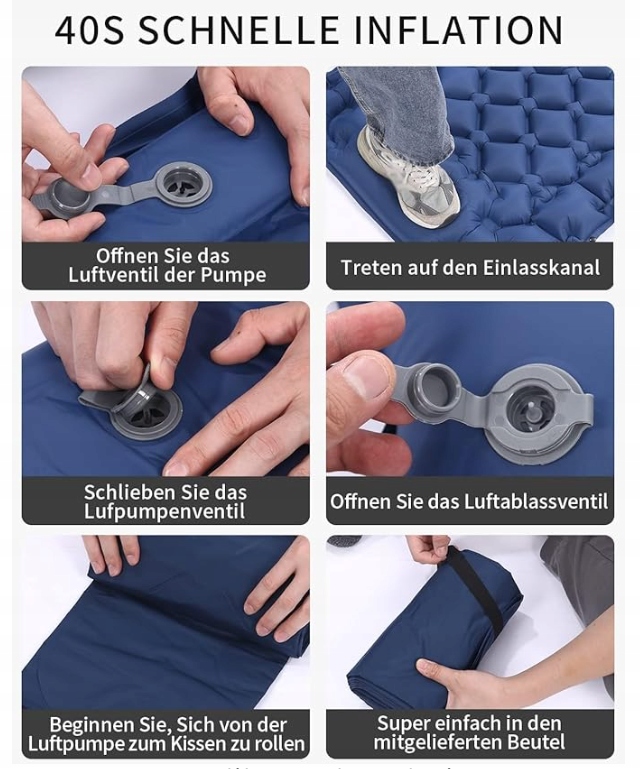 40S SCHNELLE INFLATION

Offnen Sie das Luftventil der Pumpe

Treten auf den Einlasskanal

Schlieben Sie das Lufpumpenventil

Offnen Sie das Luftablassventil

Beginnen Sie, Sich von der Luftpumpe zum Kissen zu rollen

Super einfach in den mitgelieferten Beutel