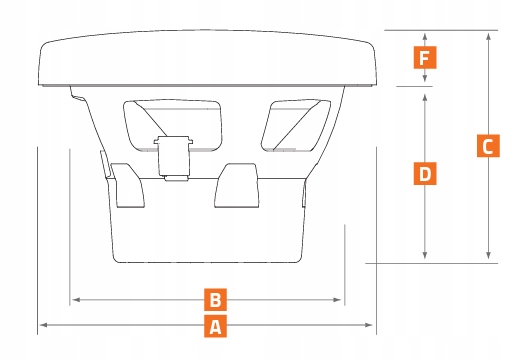 F
C
D
B
A